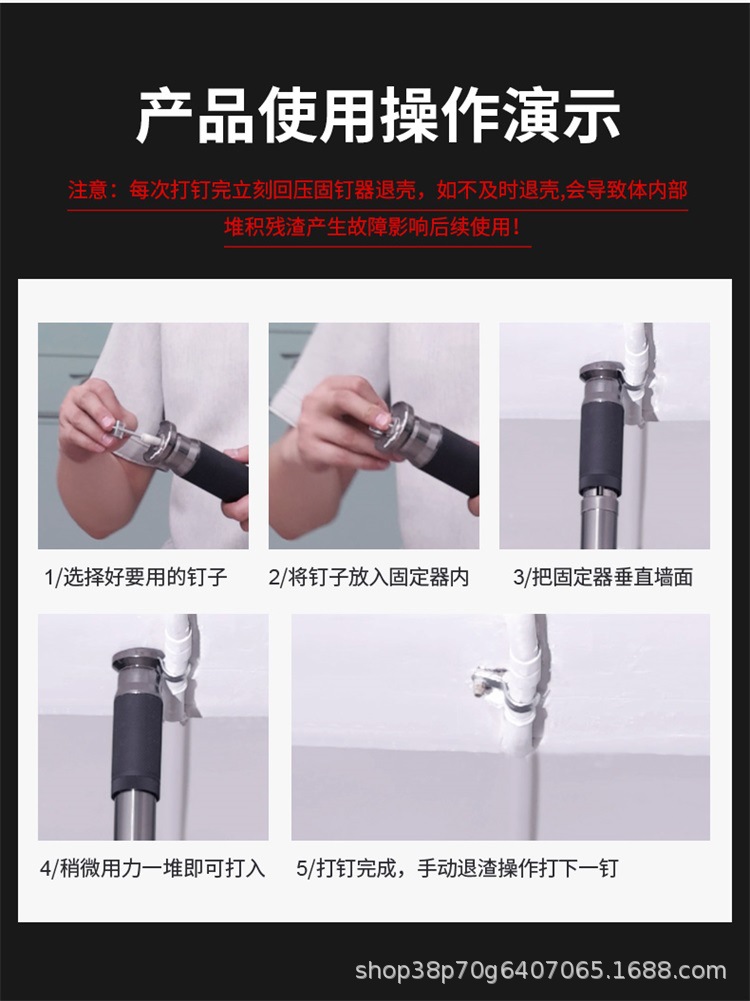 产品使用操作演示

注意：每次打钉完立刻回压固钉器退壳，如不及时退壳,会导致体内部堆积残渣产生故障影响后续使用！

1/选择好要用的钉子

2/将钉子放入固定器内

3/把固定器垂直墙面

4/稍微用力一堆即可打入

5/打钉完成，手动退渣操作打下一钉

shop38p70g6407065.1688.com