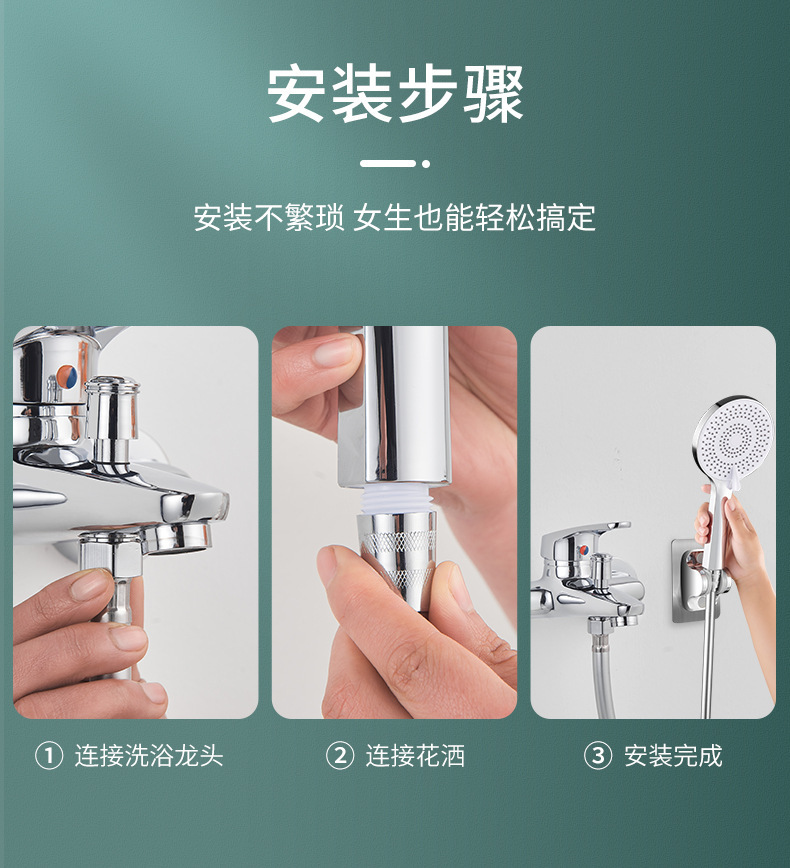 安装步骤

安装不繁琐 女生也能轻松搞定

① 连接洗浴龙头

② 连接花洒

③ 安装完成