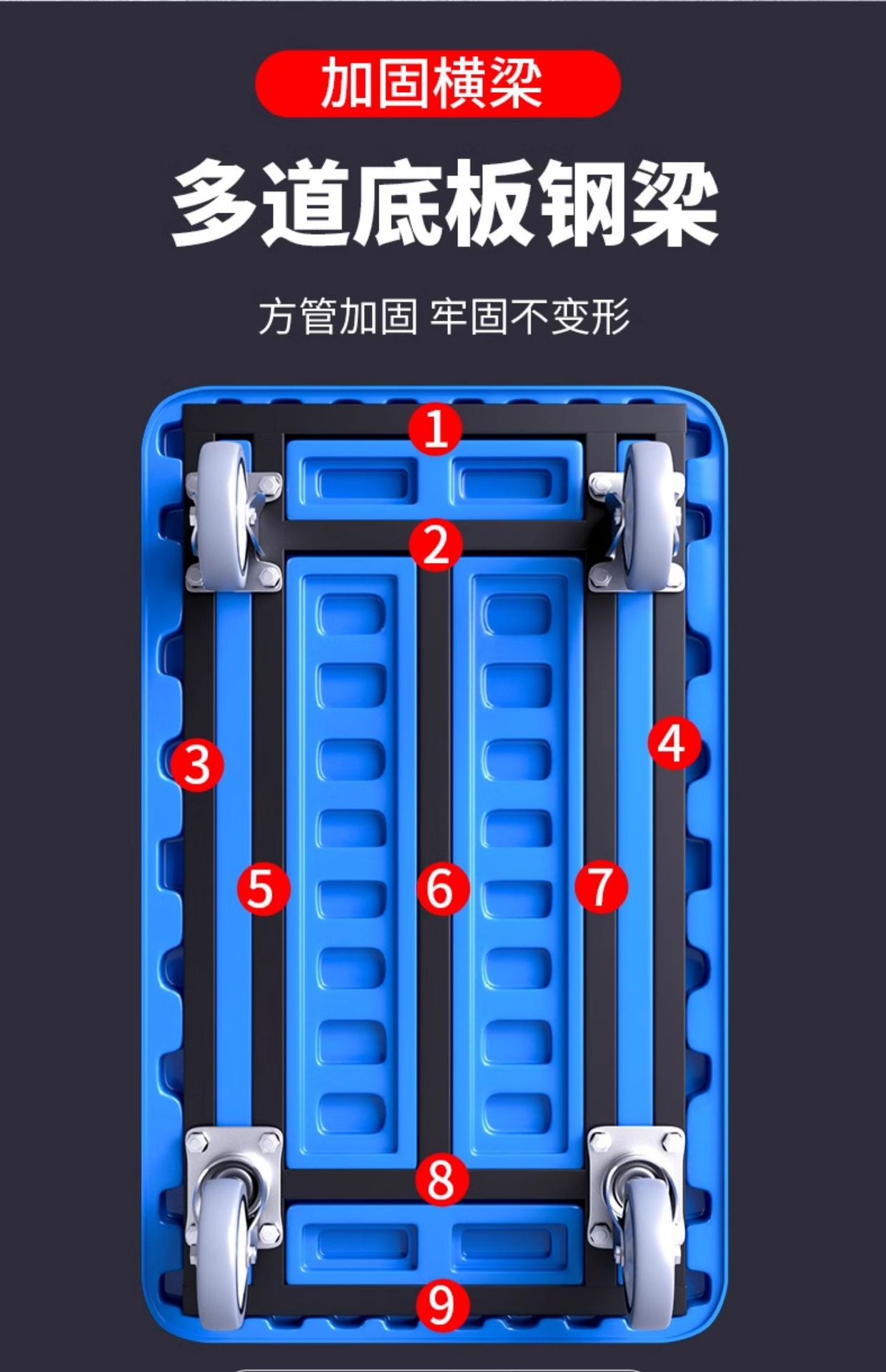 加固横梁

多道底板钢梁

方管加固 牢固不变形

1
2
3
4
5
6
7
8
9