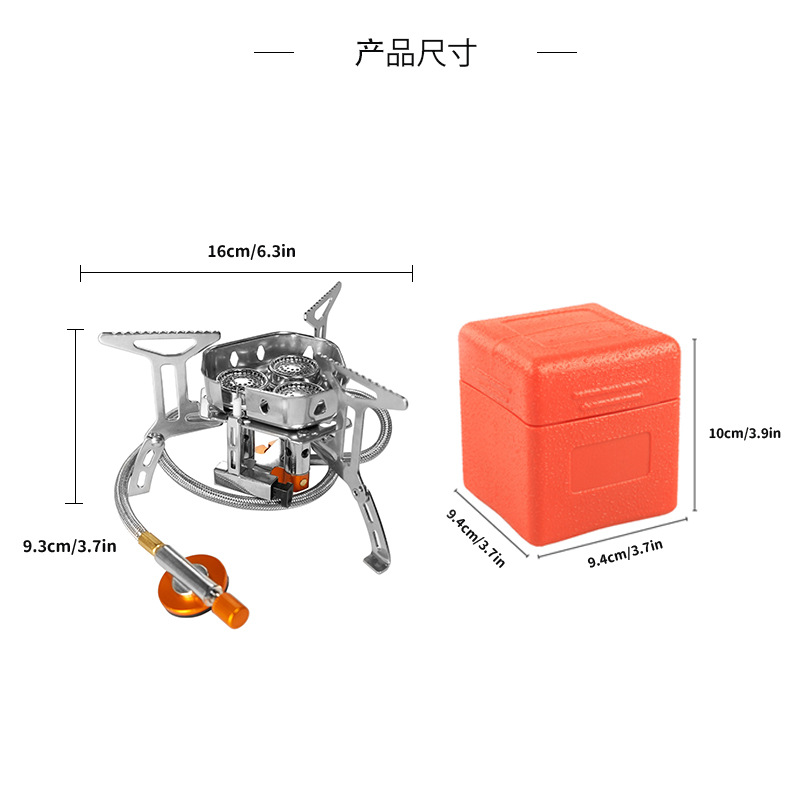 产品尺寸

16cm/6.3in

9.3cm/3.7in

10cm/3.9in

9.4cm/3.7in

9.4cm/3.7in