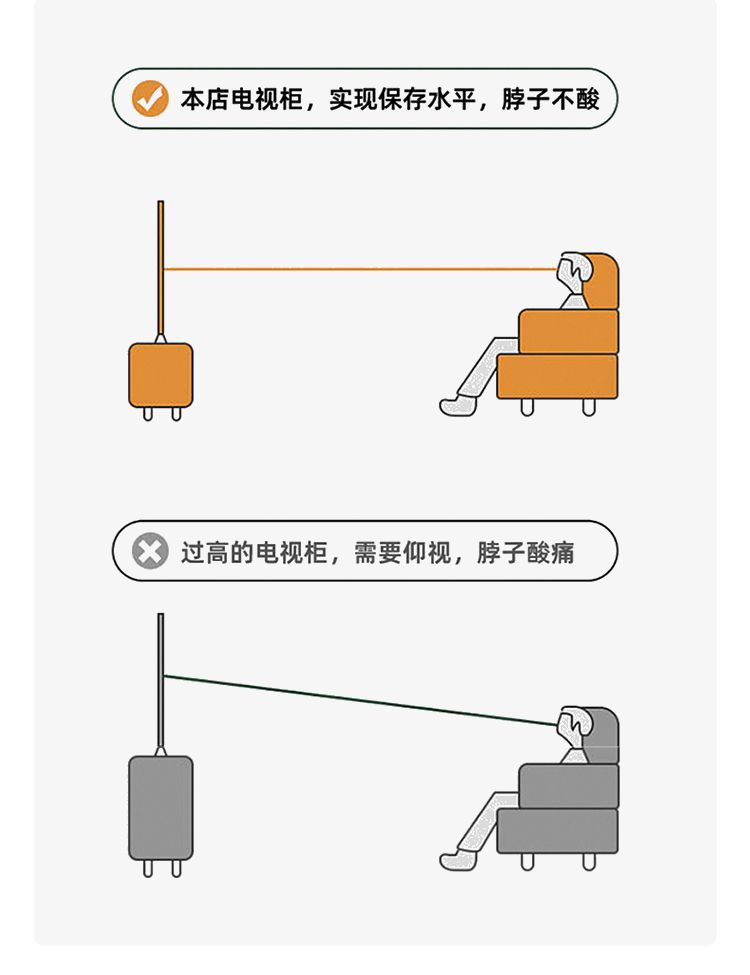 本店电视柜，实现保存水平，脖子不酸

过高的电视柜，需要仰视，脖子酸痛