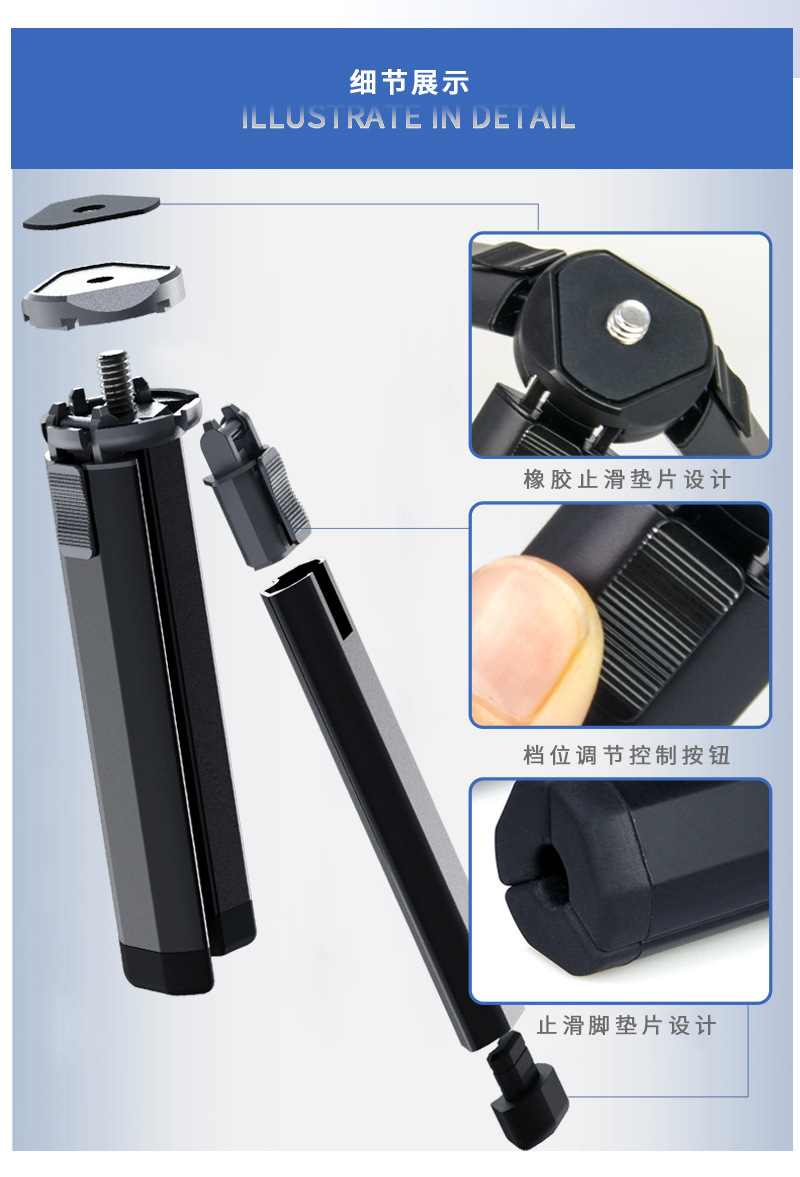 细节展示
ILLUSTRATE IN DETAIL

橡胶止滑垫片设计

档位调节控制按钮

止滑脚垫片设计