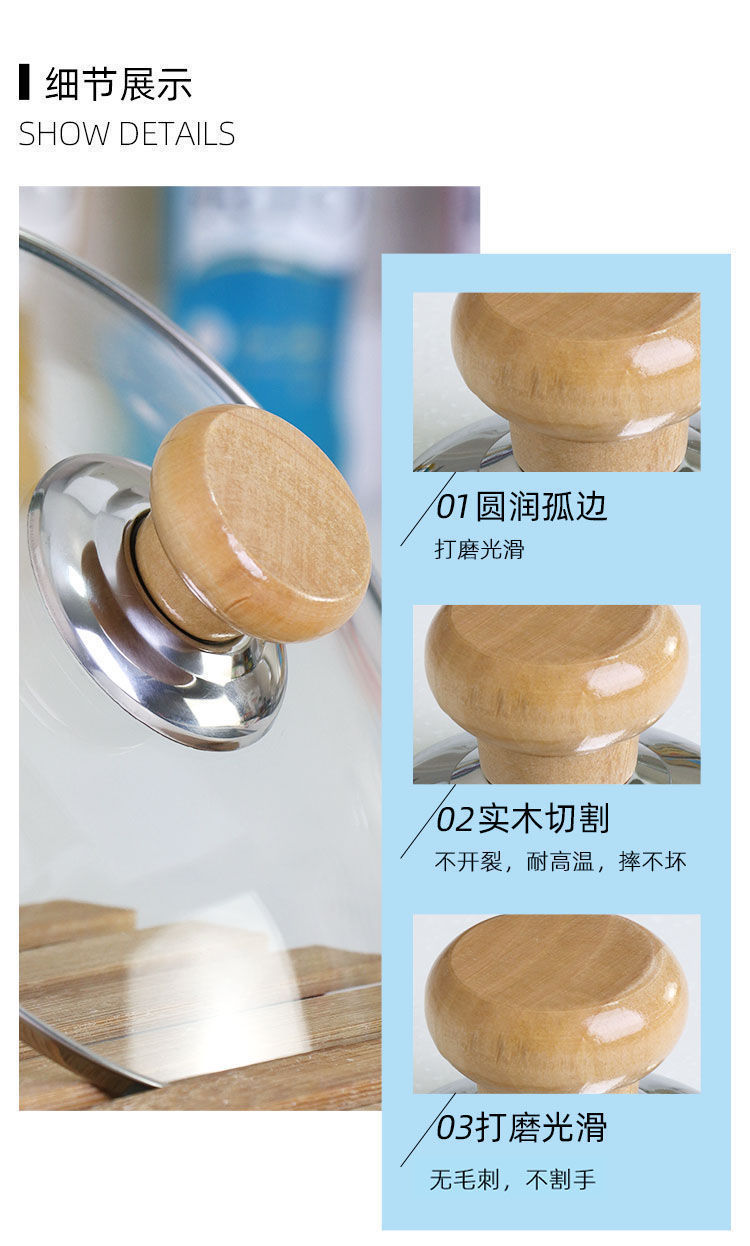 细节展示
SHOW DETAILS

01圆润孤边
打磨光滑

02实木切割
不开裂，耐高温，摔不坏

03打磨光滑
无毛刺，不割手