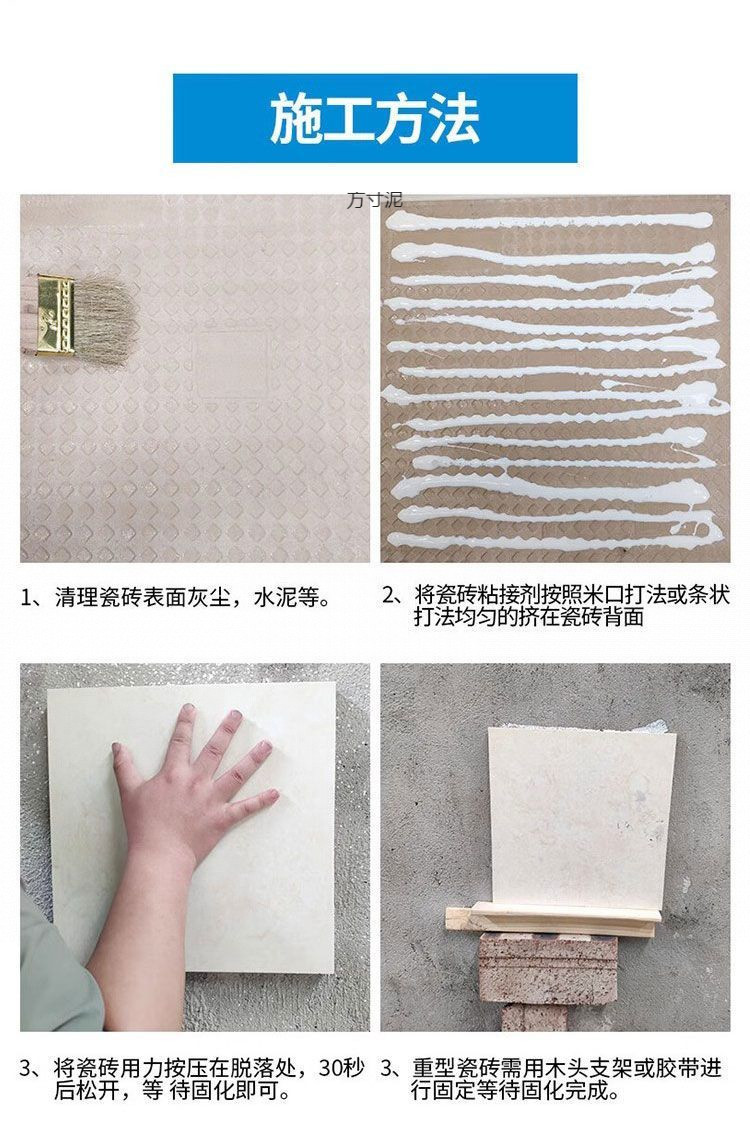 施工方法

方寸泥

1、清理瓷砖表面灰尘，水泥等。

2、将瓷砖粘接剂按照米口打法或条状打法均匀的挤在瓷砖背面

3、将瓷砖用力按压在脱落处，30秒后松开，等 待固化即可。

3、重型瓷砖需用木头支架或胶带进行固定等待固化完成。