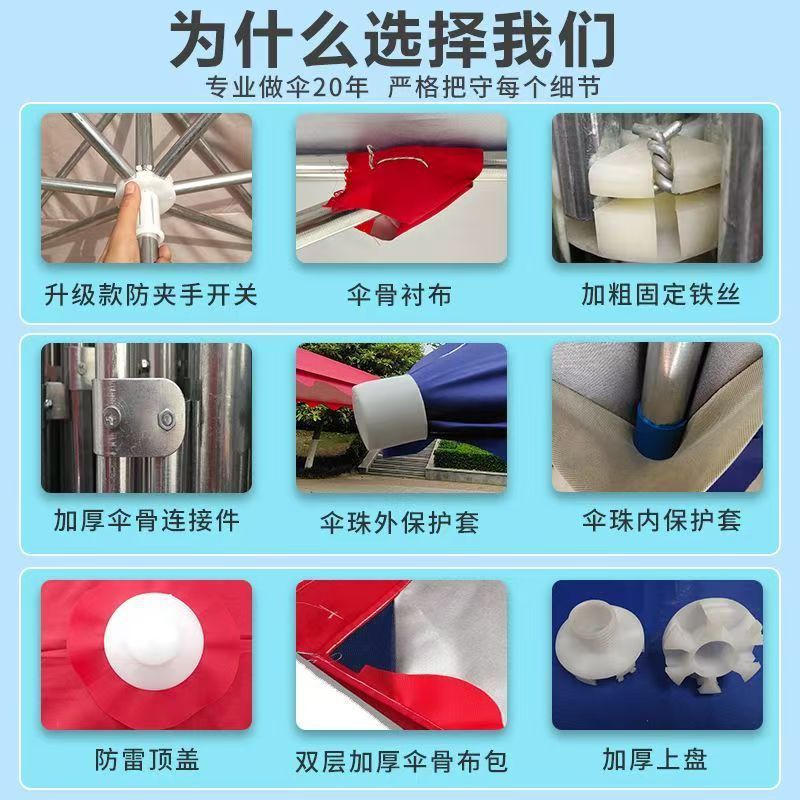 为什么选择我们

专业做伞20年　严格把守每个细节

升级款防夹手开关

伞骨衬布

加粗固定铁丝

加厚伞骨连接件

伞珠外保护套

伞珠内保护套

防雷顶盖

双层加厚伞骨布包

加厚上盘