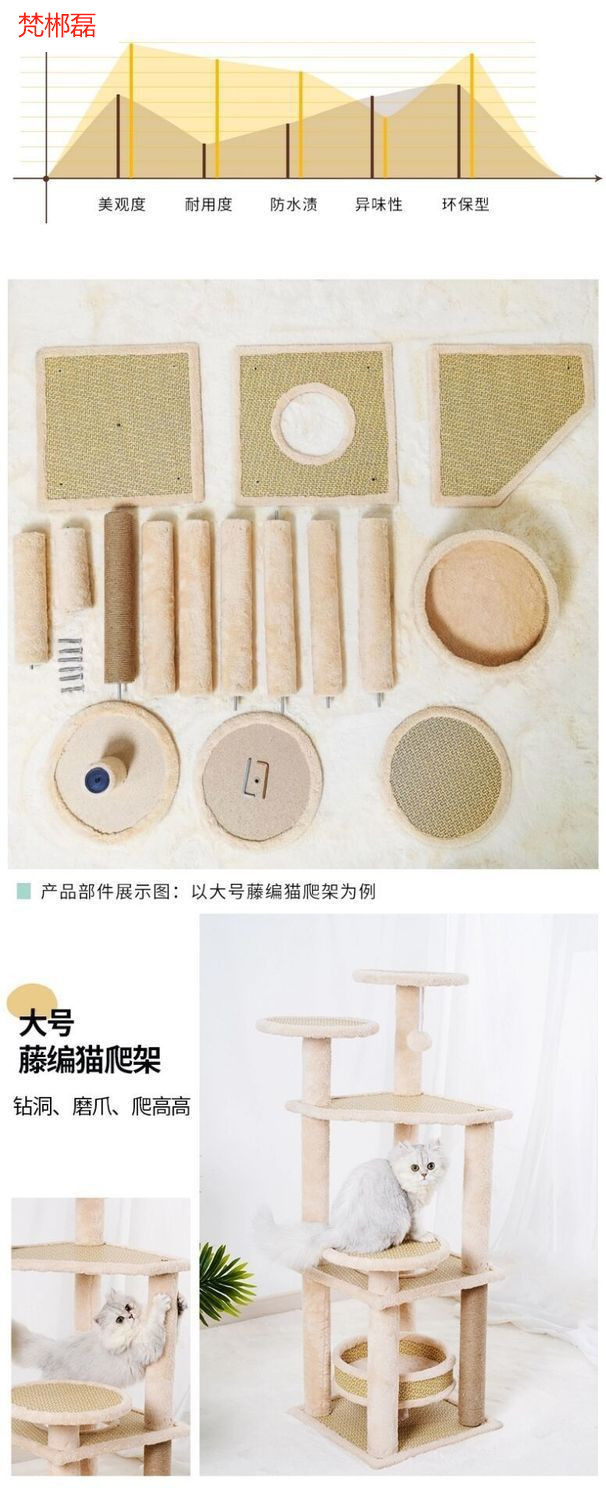 梵郴磊

美观度　耐用度　防水渍　异味性　环保型

产品部件展示图：以大号藤编猫爬架为例

大号
藤编猫爬架
钻洞、磨爪、爬高高