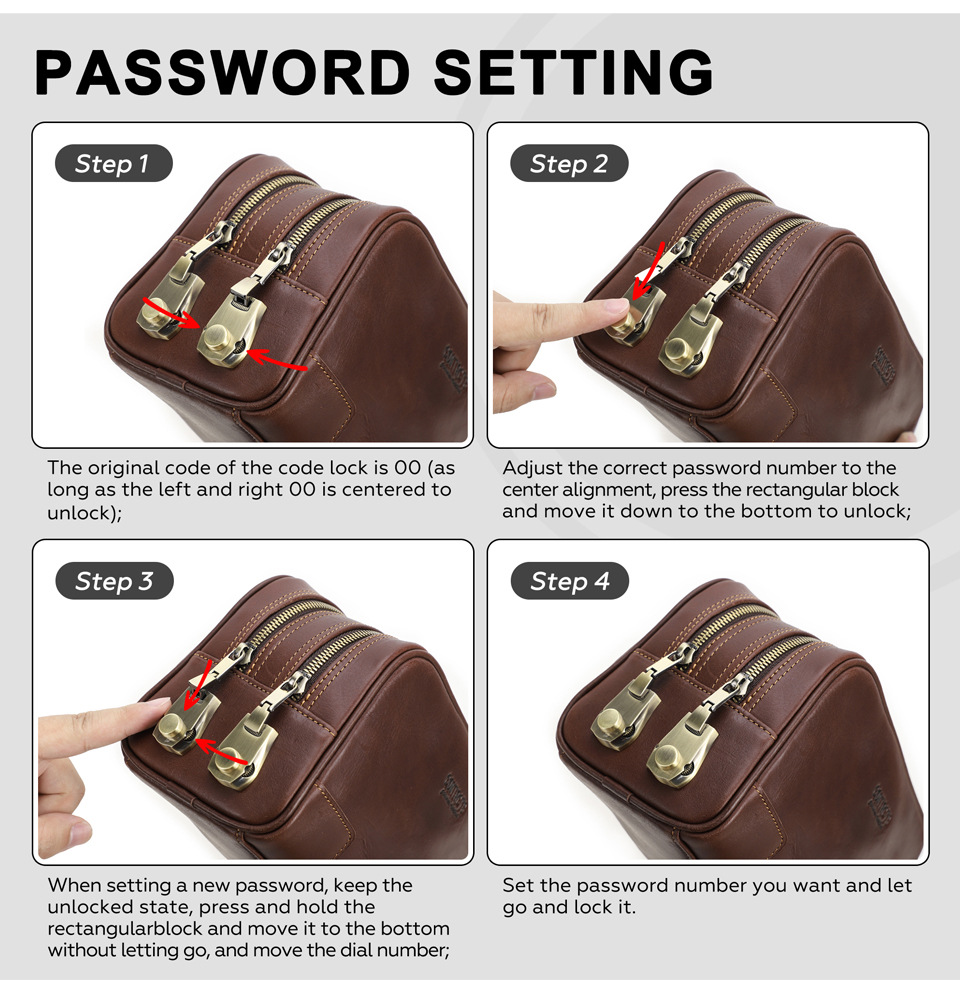 PASSWORD SETTING

Step 1

The original code of the code lock is 00 (as long as the left and right 00 is centered to unlock);

Step 2

Adjust the correct password number to the center alignment, press the rectangular block and move it down to the bottom to unlock;

Step 3

When setting a new password, keep the unlocked state, press and hold the rectangularblock and move it to the bottom without letting go, and move the dial number;

Step 4

Set the password number you want and let go and lock it.