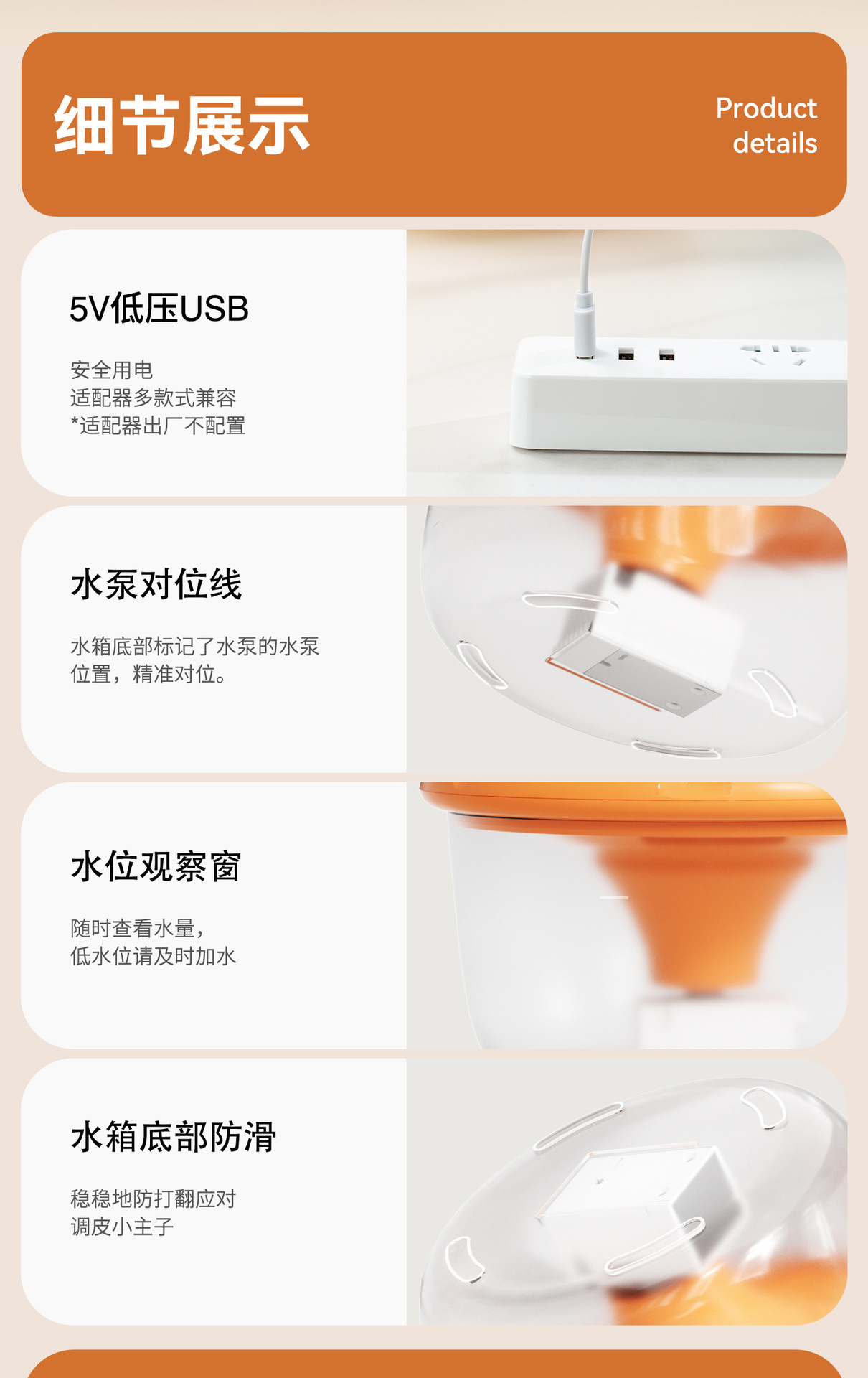 细节展示

Product details

5V低压USB

安全用电
适配器多款式兼容
*适配器出厂不配置

水泵对位线

水箱底部标记了水泵的水泵位置，精准对位。

水位观察窗

随时查看水量，
低水位请及时加水

水箱底部防滑

稳稳地防打翻应对
调皮小主子