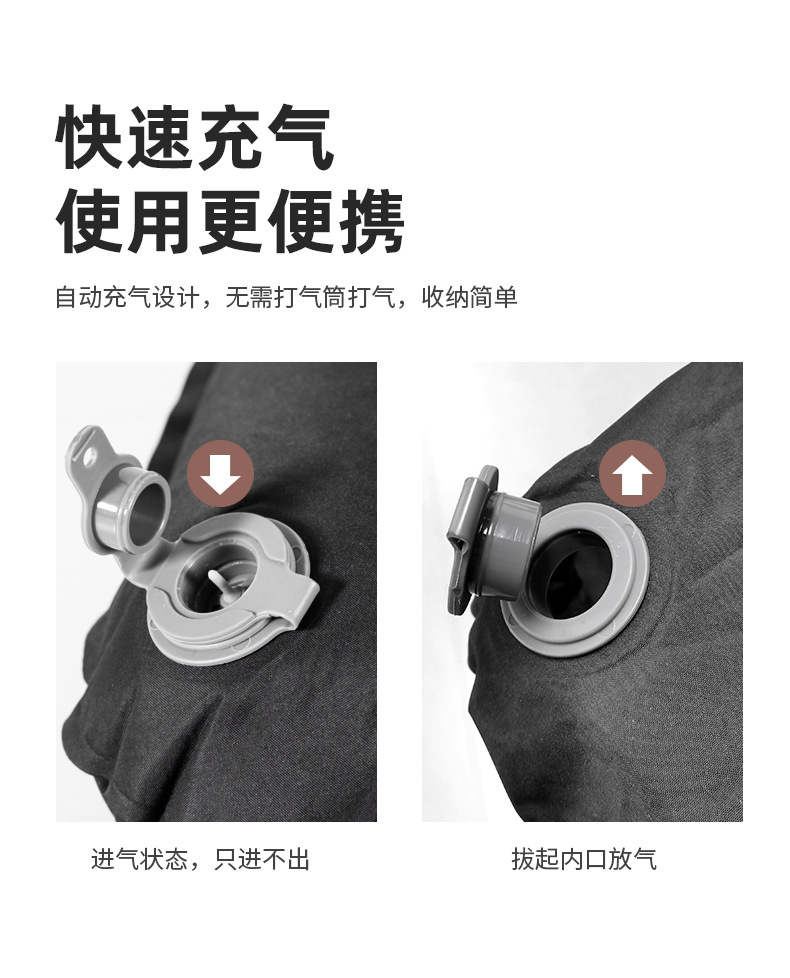 快速充气
使用更便携

自动充气设计，无需打气筒打气，收纳简单

进气状态，只进不出

拔起内口放气