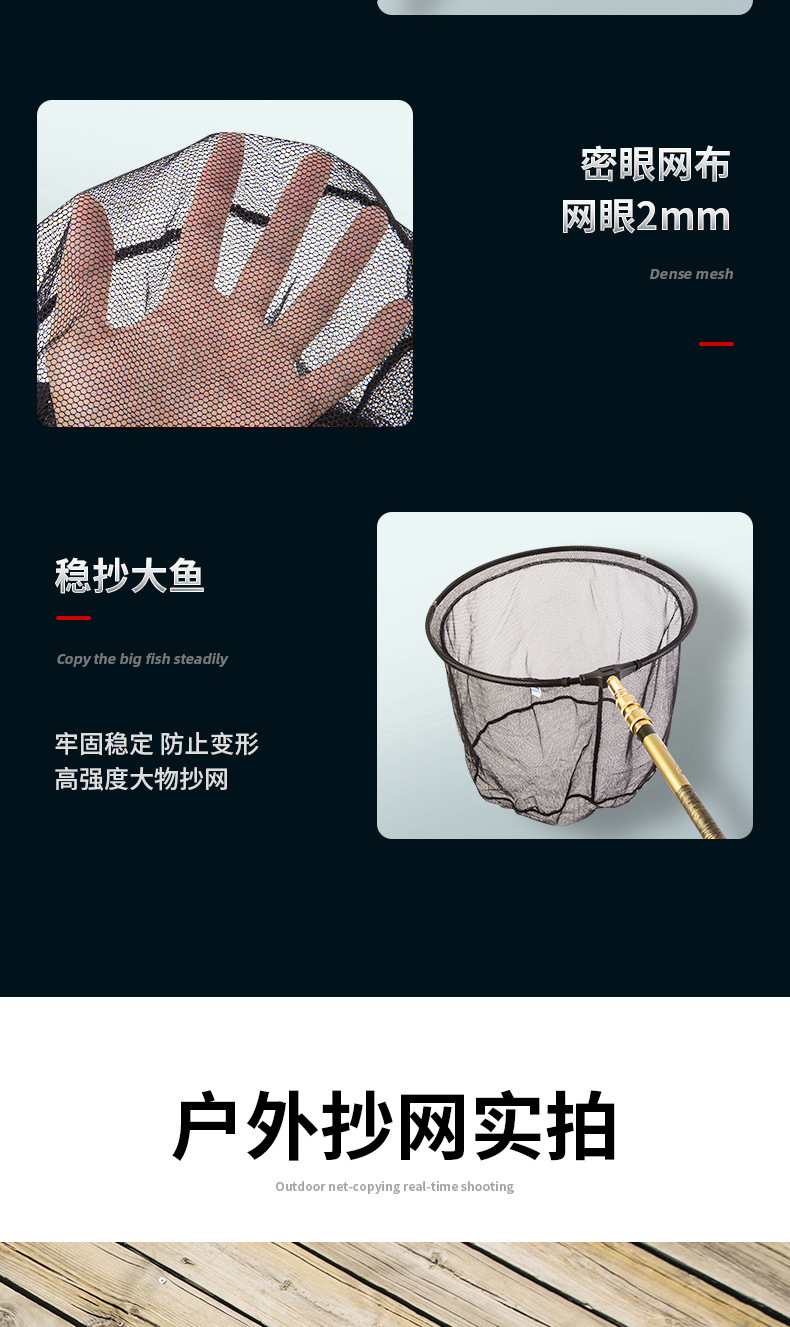 密眼网布
网眼2mm

Dense mesh

稳抄大鱼

Copy the big fish steadily

牢固稳定 防止变形
高强度大物抄网

户外抄网实拍

Outdoor net-copying real-time shooting