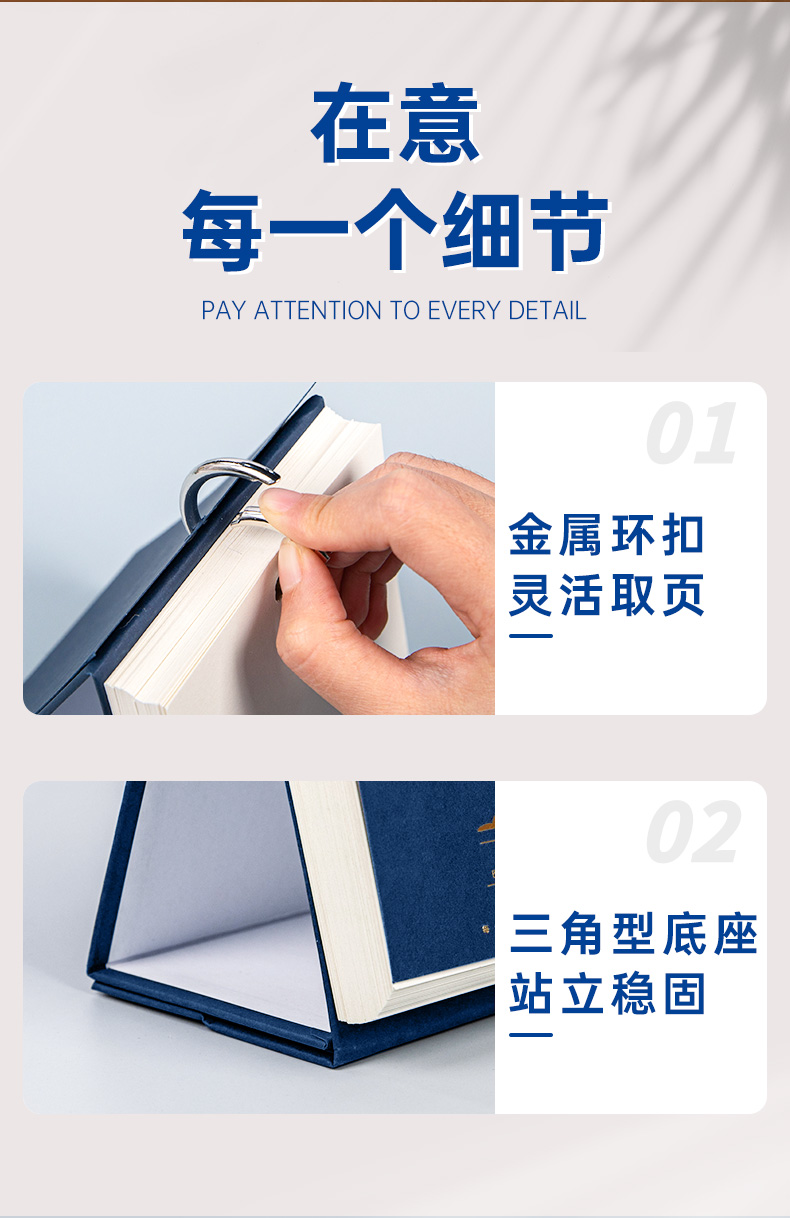 在意
每一个细节

PAY ATTENTION TO EVERY DETAIL

01

金属环扣
灵活取页

02

三角型底座
站立稳固