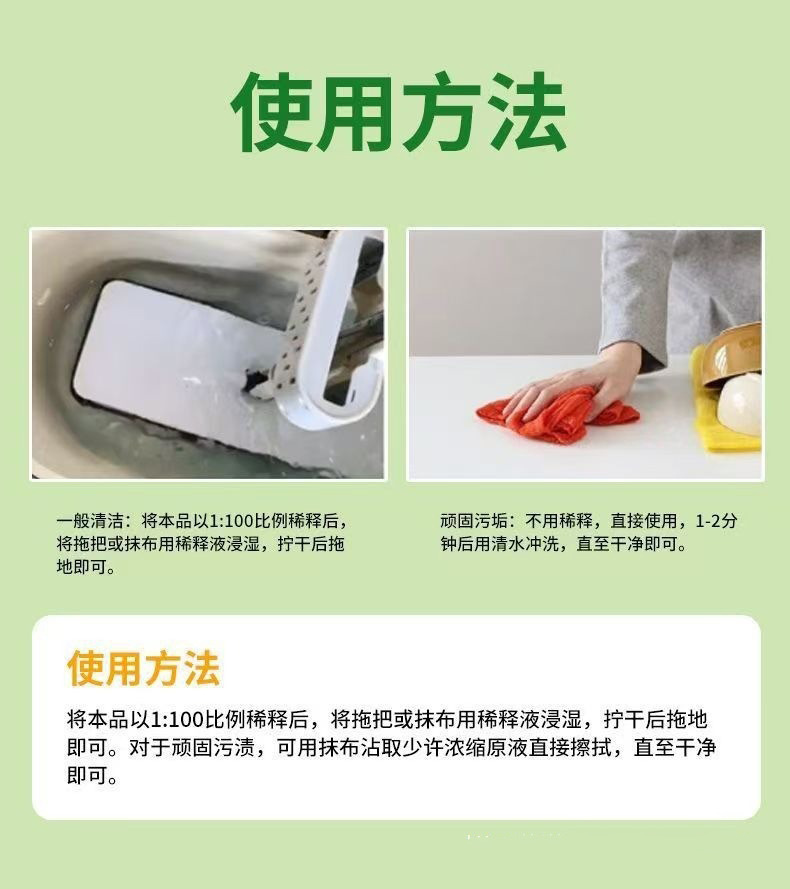 使用方法

一般清洁：将本品以1:100比例稀释后，将拖把或抹布用稀释液浸湿，拧干后拖地即可。

顽固污垢：不用稀释，直接使用，1-2分钟后用清水冲洗，直至干净即可。

使用方法

将本品以1:100比例稀释后，将拖把或抹布用稀释液浸湿，拧干后拖地即可。对于顽固污渍，可用抹布沾取少许浓缩原液直接擦拭，直至干净即可。