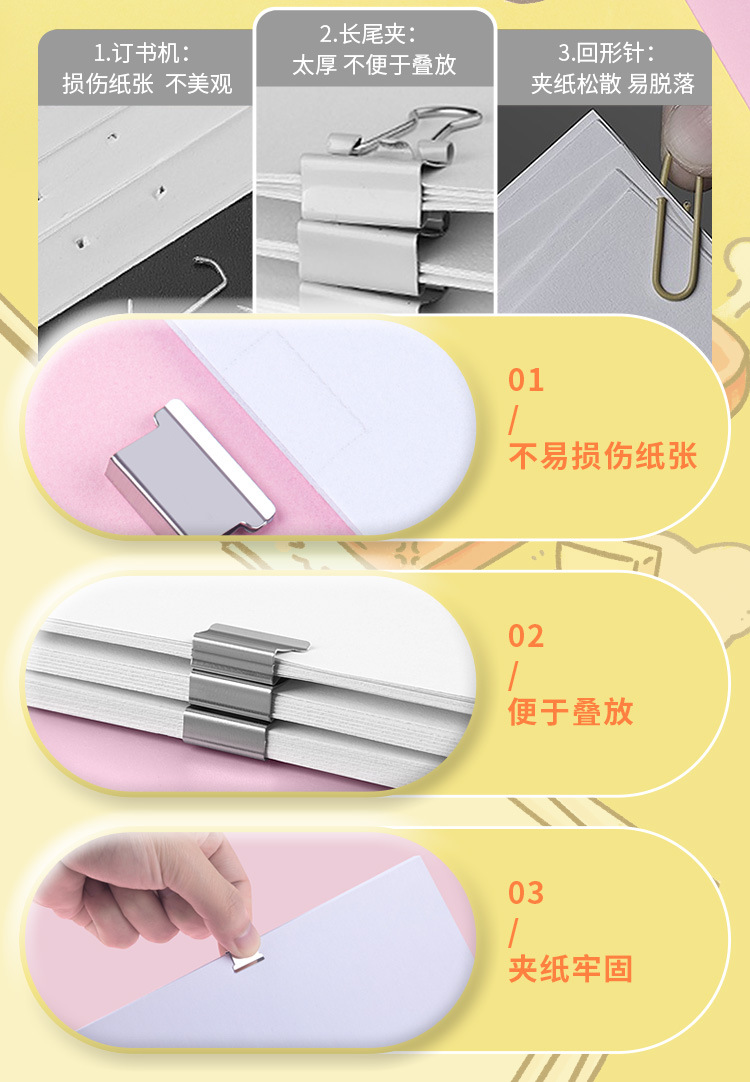 1.订书机：
损伤纸张 不美观

2.长尾夹：
太厚 不便于叠放

3.回形针：
夹纸松散 易脱落

01
/
不易损伤纸张

02
/
便于叠放

03
/
夹纸牢固