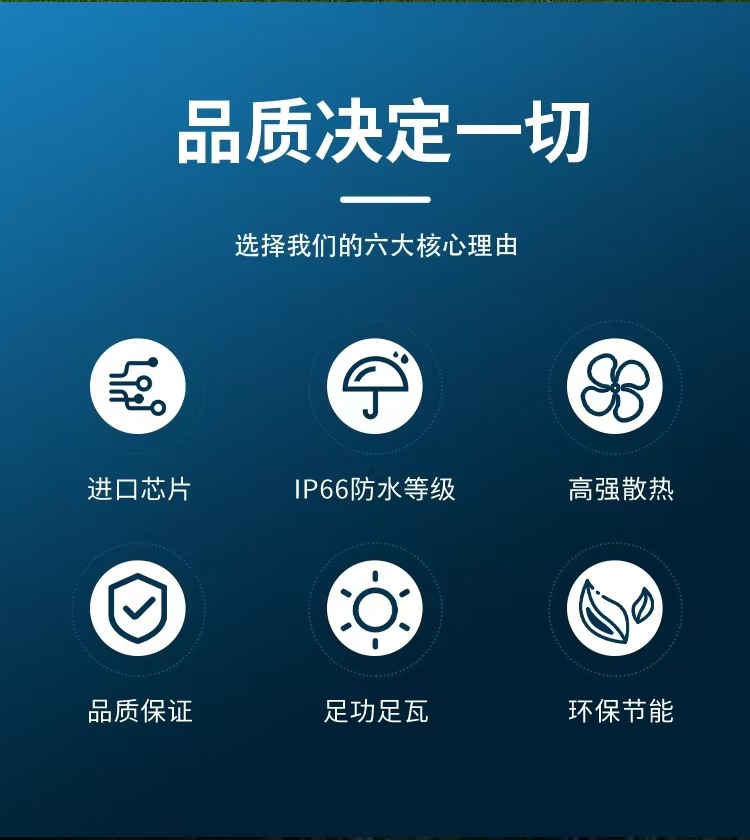 品质决定一切

选择我们的六大核心理由

进口芯片

IP66防水等级

高强散热

品质保证

足功足瓦

环保节能