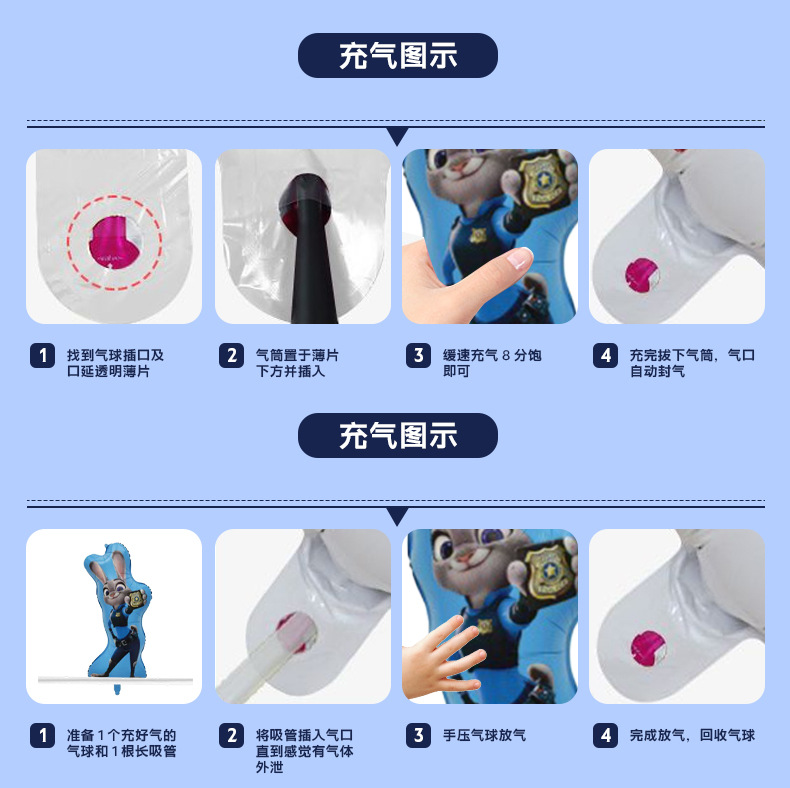 充气图示

1 找到气球插口及口延透明薄片

2 气筒置于薄片下方并插入

3 缓速充气 8 分饱即可

4 充完拔下气筒，气口自动封气

充气图示

1 准备 1 个充好气的气球和 1 根长吸管

2 将吸管插入气口直到感觉有气体外泄

3 手压气球放气

4 完成放气，回收气球