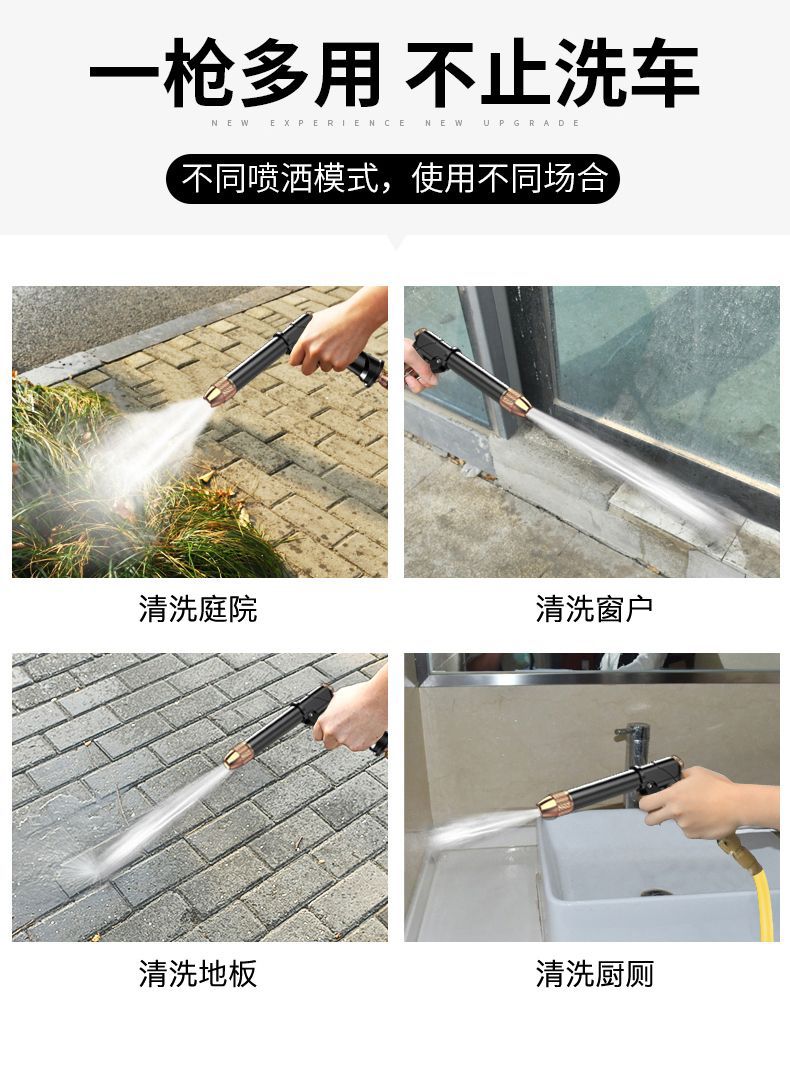 一枪多用 不止洗车

NEW EXPERIENCE NEW UPGRADE

不同喷洒模式，使用不同场合

清洗庭院

清洗窗户

清洗地板

清洗厨厕