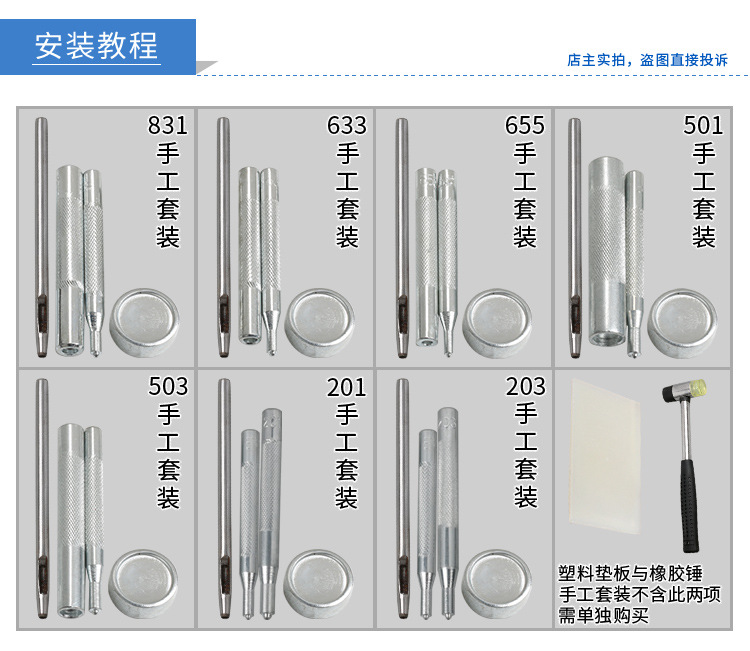 安装教程

店主实拍，盗图直接投诉

831 手工套装

633 手工套装

655 手工套装

501 手工套装

503 手工套装

201 手工套装

203 手工套装

塑料垫板与橡胶锤
手工套装不含此两项
需单独购买