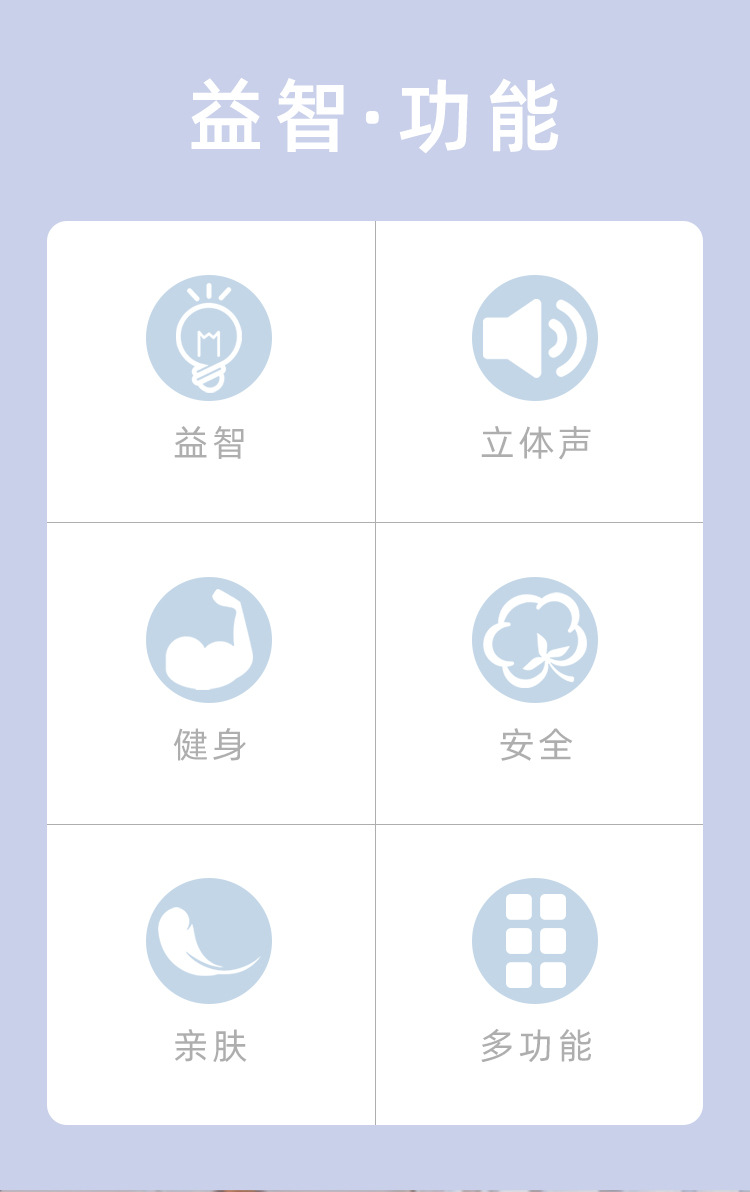 益智·功能

益智

立体声

健身

安全

亲肤

多功能