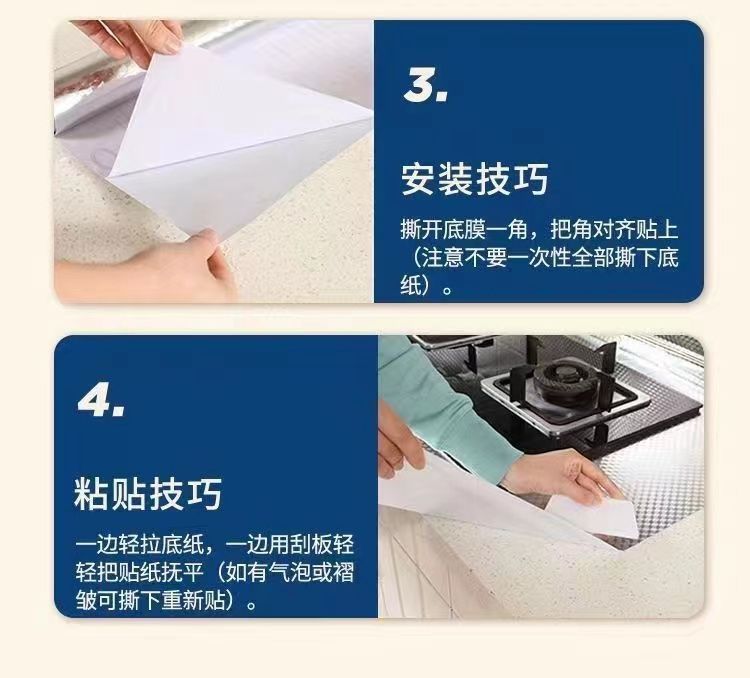 3.

安装技巧

撕开底膜一角，把角对齐贴上（注意不要一次性全部撕下底纸）。

4.

粘贴技巧

一边轻拉底纸，一边用刮板轻轻把贴纸抚平（如有气泡或褶皱可撕下重新贴）。