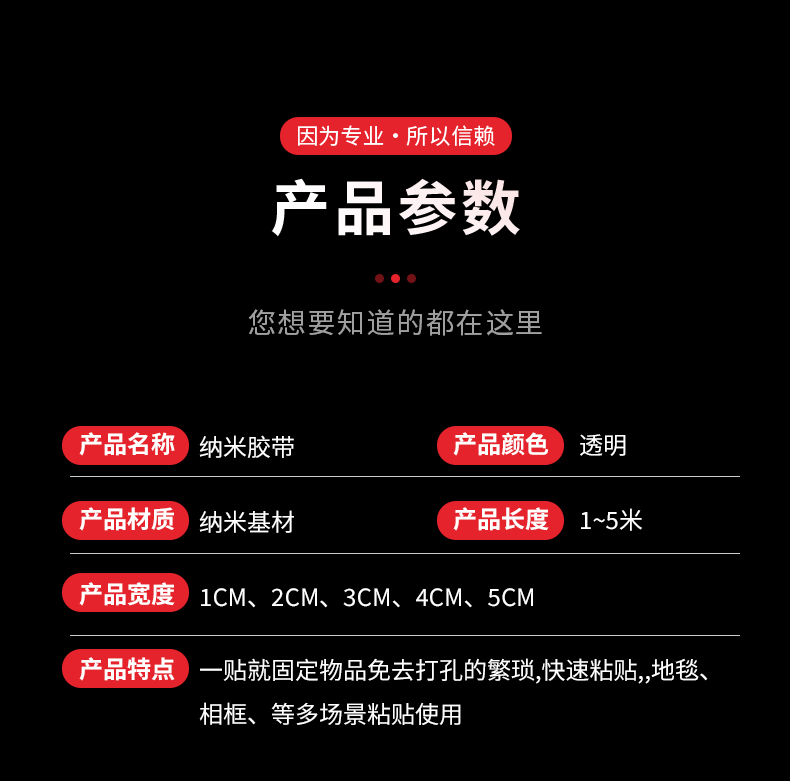 因为专业·所以信赖

产品参数

您想要知道的都在这里

产品名称 纳米胶带

产品颜色 透明

产品材质 纳米基材

产品长度 1~5米

产品宽度 1CM、2CM、3CM、4CM、5CM

产品特点 一贴就固定物品免去打孔的繁琐,快速粘贴,,地毯、相框、等多场景粘贴使用