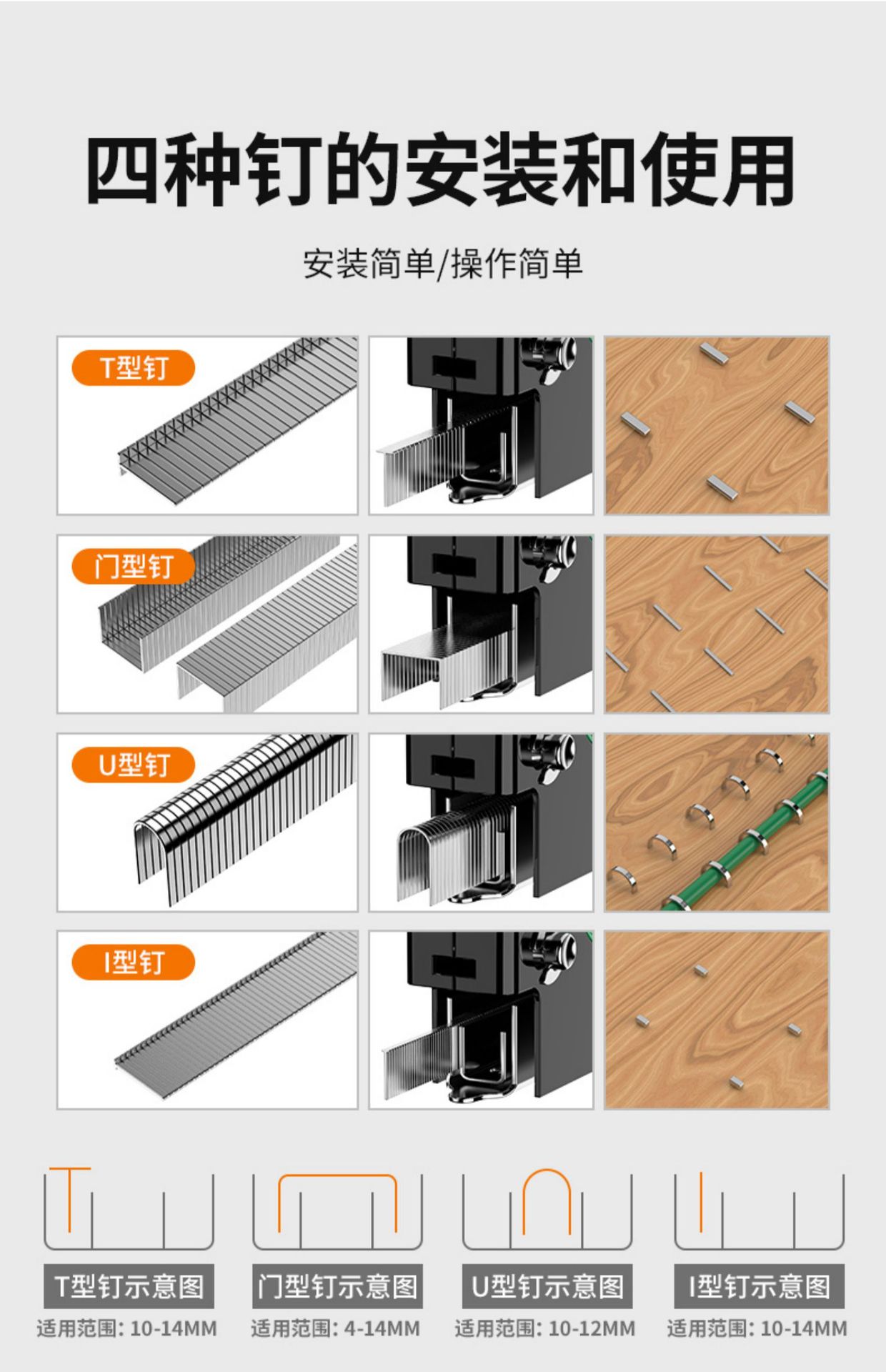 四种钉的安装和使用

安装简单/操作简单

T型钉

门型钉

U型钉

I型钉

T型钉示意图
适用范围: 10-14MM

门型钉示意图
适用范围: 4-14MM

U型钉示意图
适用范围: 10-12MM

I型钉示意图
适用范围: 10-14MM