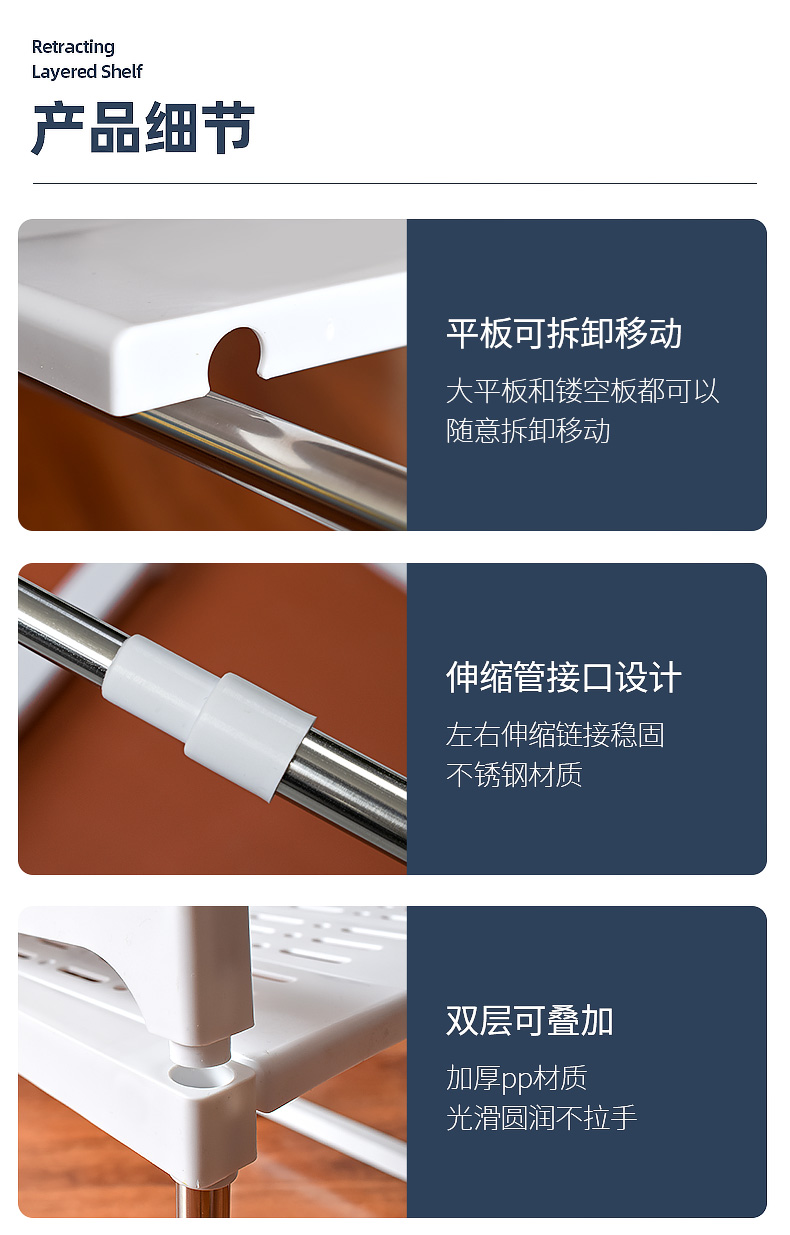 Retracting
Layered Shelf

产品细节

平板可拆卸移动

大平板和镂空板都可以随意拆卸移动

伸缩管接口设计

左右伸缩链接稳固
不锈钢材质

双层可叠加

加厚pp材质
光滑圆润不拉手