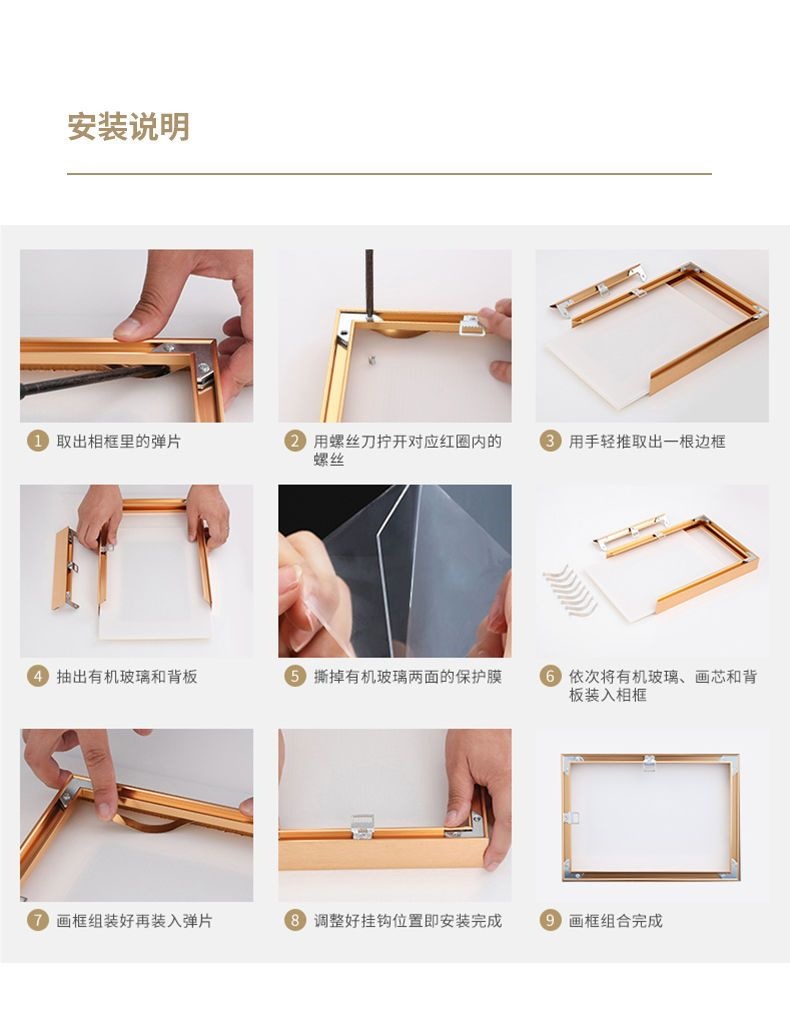 安装说明

1 取出相框里的弹片

2 用螺丝刀拧开对应红圈内的螺丝

3 用手轻推取出一根边框

4 抽出有机玻璃和背板

5 撕掉有机玻璃两面的保护膜

6 依次将有机玻璃、画芯和背板装入相框

7 画框组装好再装入弹片

8 调整好挂钩位置即安装完成

9 画框组合完成