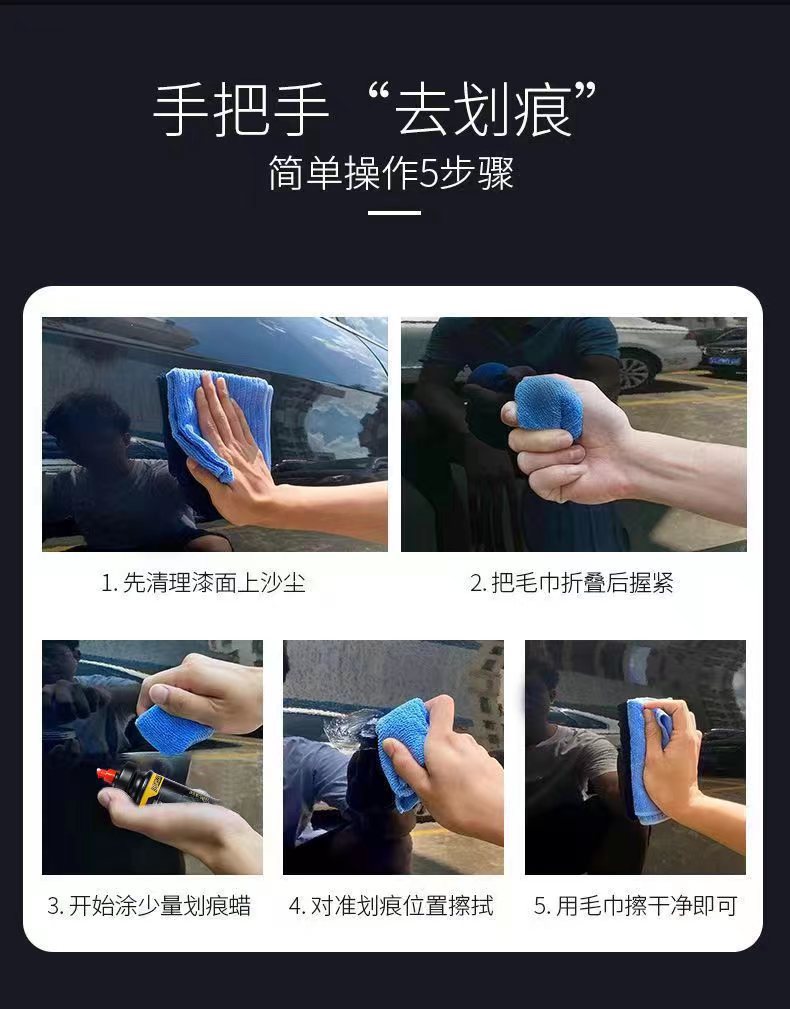 手把手“去划痕”
简单操作5步骤

1. 先清理漆面上沙尘

2. 把毛巾折叠后握紧

3. 开始涂少量划痕蜡

4. 对准划痕位置擦拭

5. 用毛巾擦干净即可