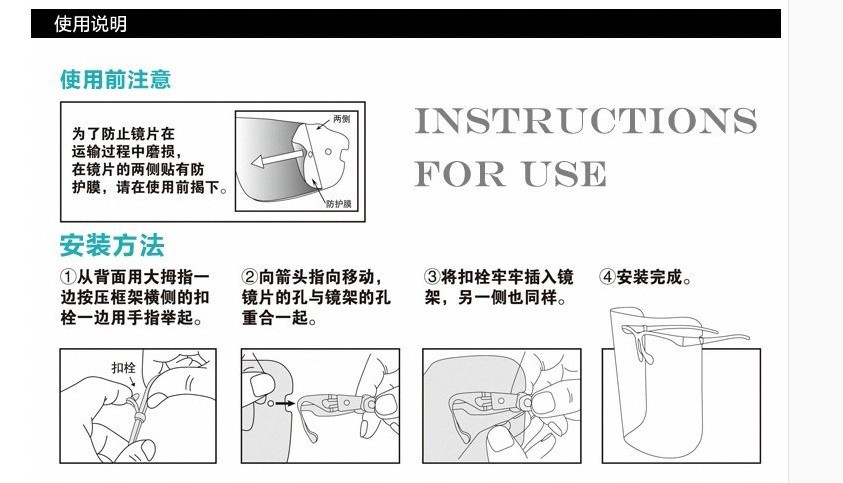 使用说明

使用前注意

为了防止镜片在运输过程中磨损，在镜片的两侧贴有防护膜，请在使用前揭下。

两侧

防护膜

INSTRUCTIONS FOR USE

安装方法

①从背面用大拇指一边按压框架横侧的扣栓一边用手指举起。

②向箭头指向移动，镜片的孔与镜架的孔重合一起。

③将扣栓牢牢插入镜架，另一侧也同样。

④安装完成。

扣栓