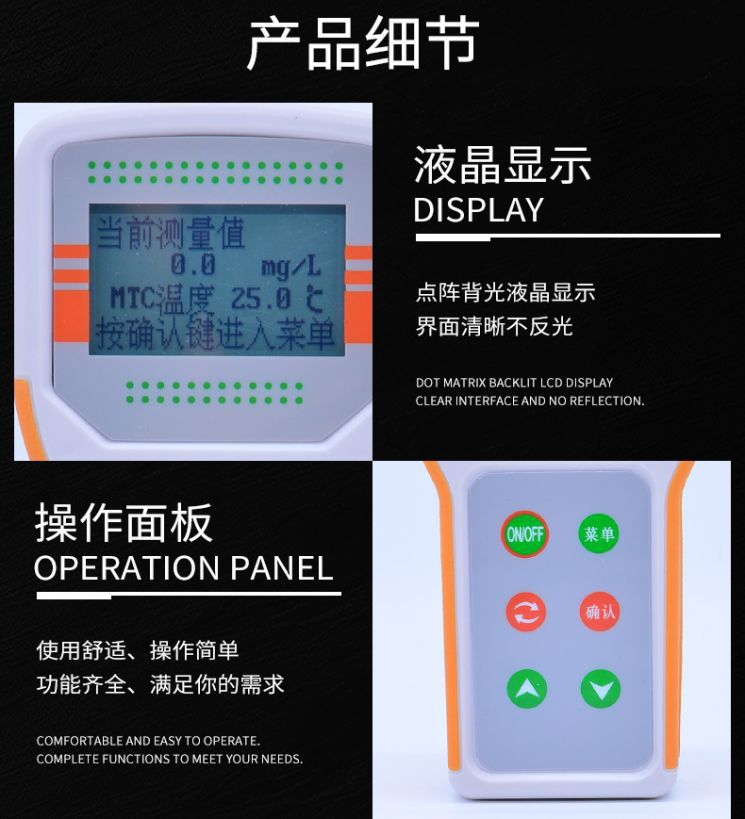 产品细节

当前测量值
0.0 mg/L
MTC温度 25.0 ℃
按确认键进入菜单

液晶显示
DISPLAY

点阵背光液晶显示
界面清晰不反光

DOT MATRIX BACKLIT LCD DISPLAY
CLEAR INTERFACE AND NO REFLECTION.

操作面板
OPERATION PANEL

使用舒适、操作简单
功能齐全、满足你的需求

COMFORTABLE AND EASY TO OPERATE.
COMPLETE FUNCTIONS TO MEET YOUR NEEDS.

ON/OFF
菜单
确认