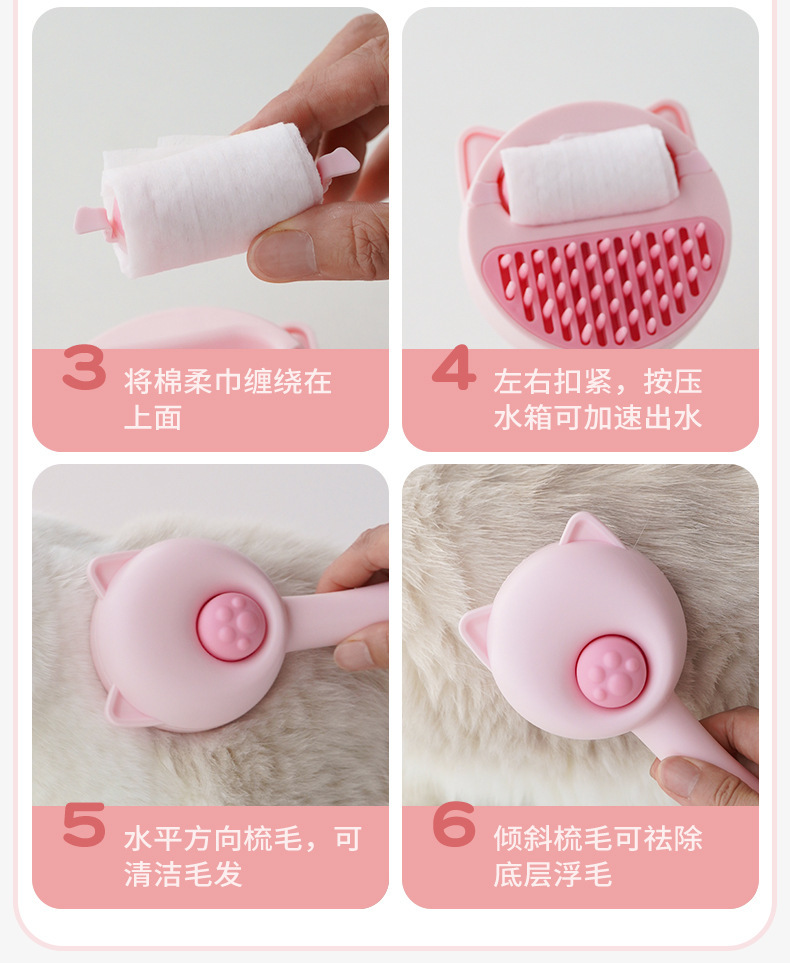 3 将棉柔巾缠绕在上面

4 左右扣紧，按压水箱可加速出水

5 水平方向梳毛，可清洁毛发

6 倾斜梳毛可祛除底层浮毛