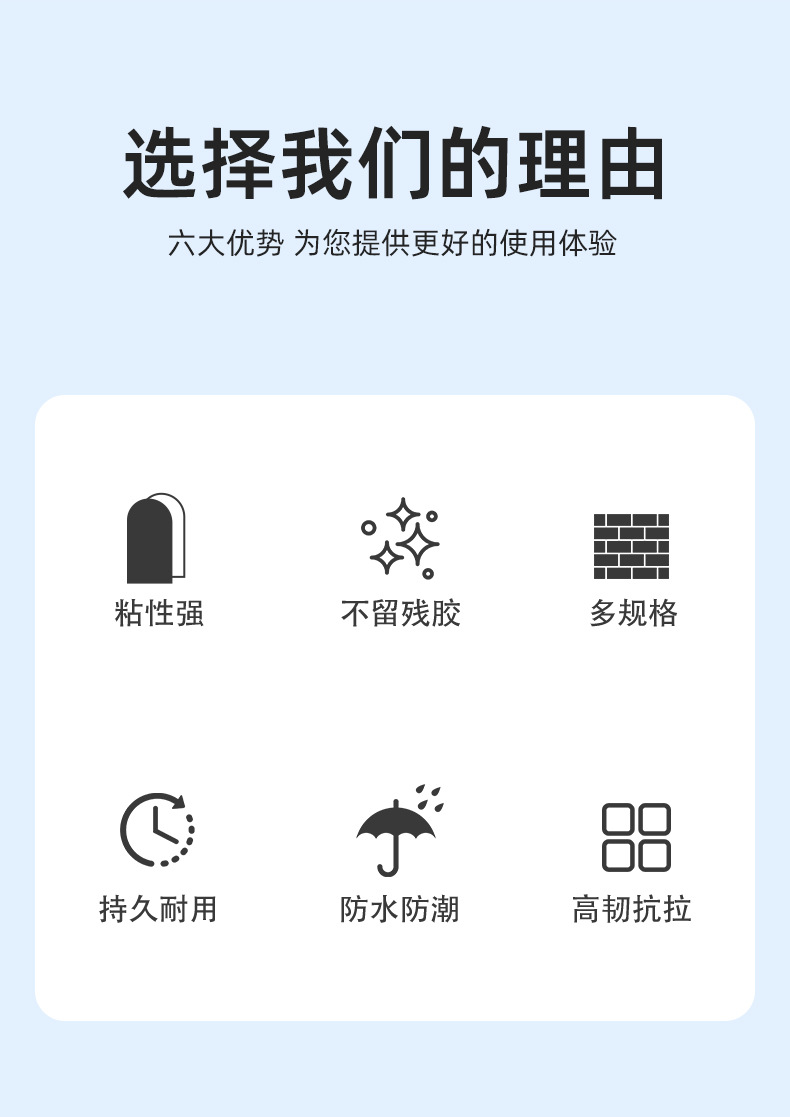 选择我们的理由

六大优势 为您提供更好的使用体验

粘性强

不留残胶

多规格

持久耐用

防水防潮

高韧抗拉