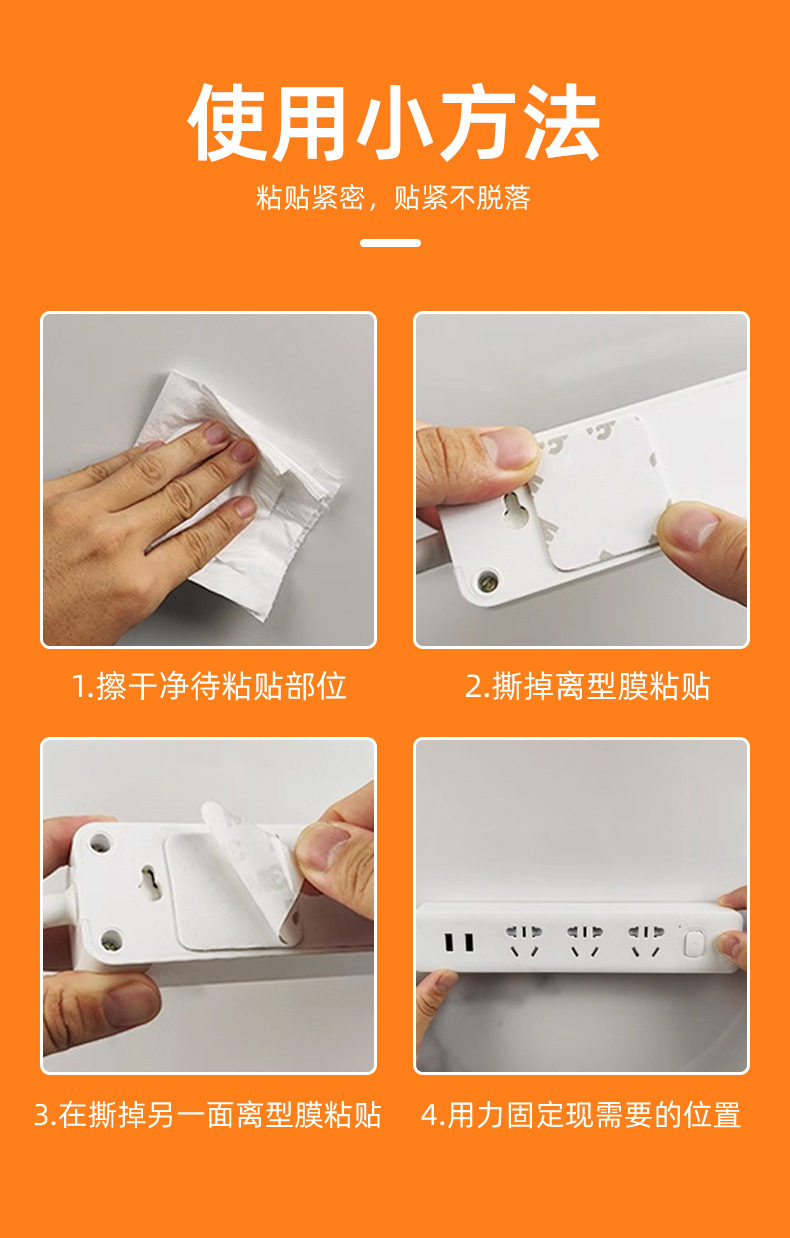 使用小方法

粘贴紧密，贴紧不脱落

1.擦干净待粘贴部位

2.撕掉离型膜粘贴

3.在撕掉另一面离型膜粘贴

4.用力固定现需要的位置