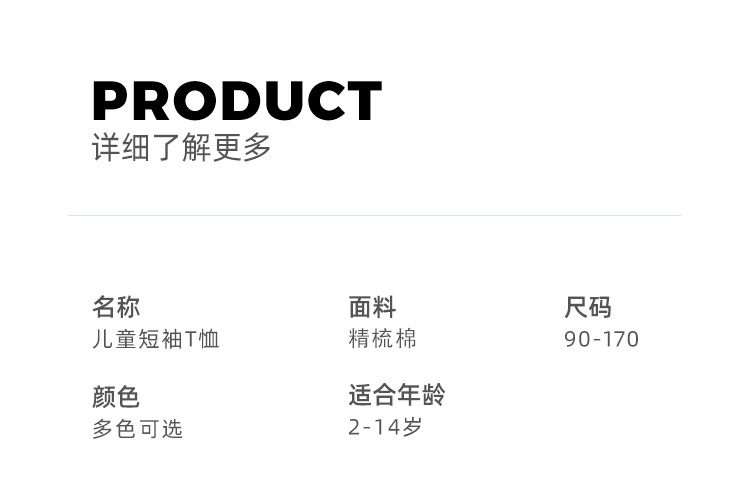 PRODUCT
详细了解更多

名称
儿童短袖T恤

面料
精梳棉

尺码
90-170

颜色
多色可选

适合年龄
2-14岁