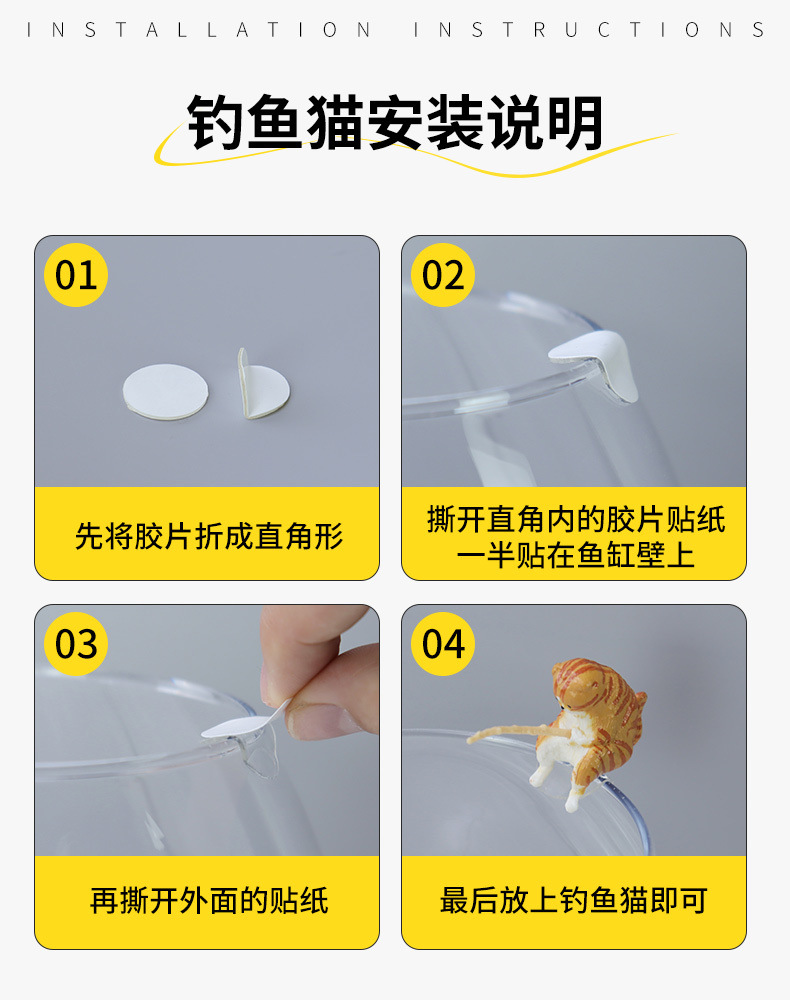 INSTALLATION INSTRUCTIONS

钓鱼猫安装说明

01

先将胶片折成直角形

02

撕开直角内的胶片贴纸
一半贴在鱼缸壁上

03

再撕开外面的贴纸

04

最后放上钓鱼猫即可