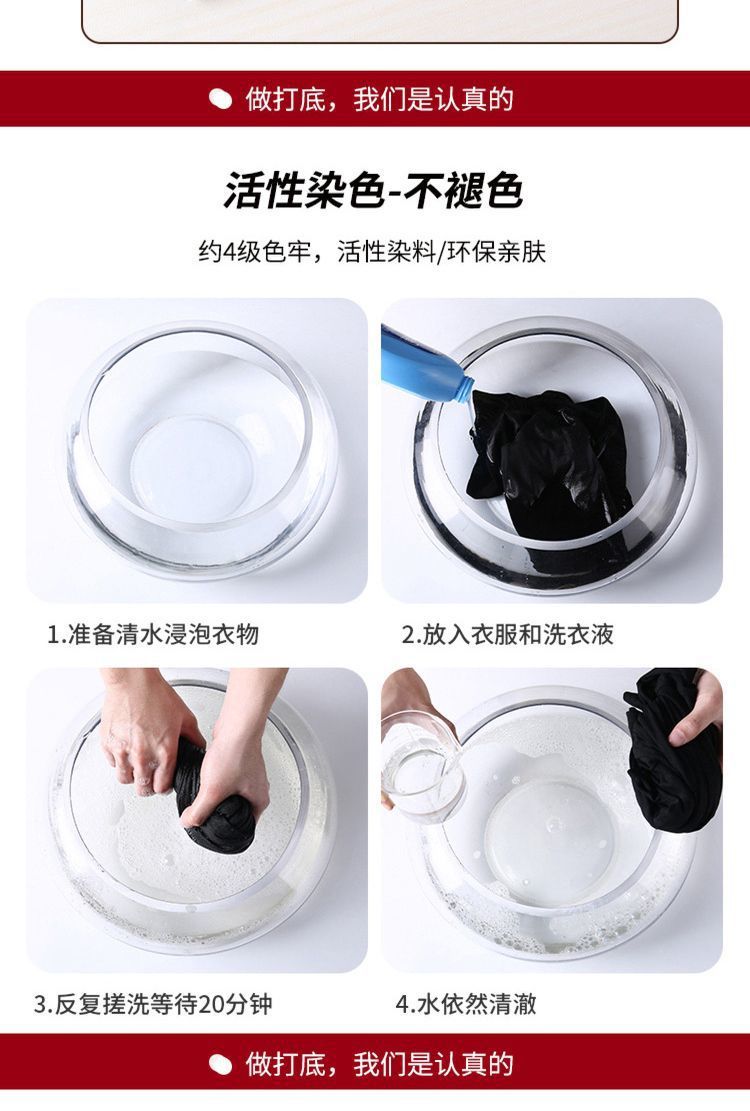 做打底，我们是认真的

活性染色-不褪色

约4级色牢，活性染料/环保亲肤

1.准备清水浸泡衣物

2.放入衣服和洗衣液

3.反复搓洗等待20分钟

4.水依然清澈

做打底，我们是认真的