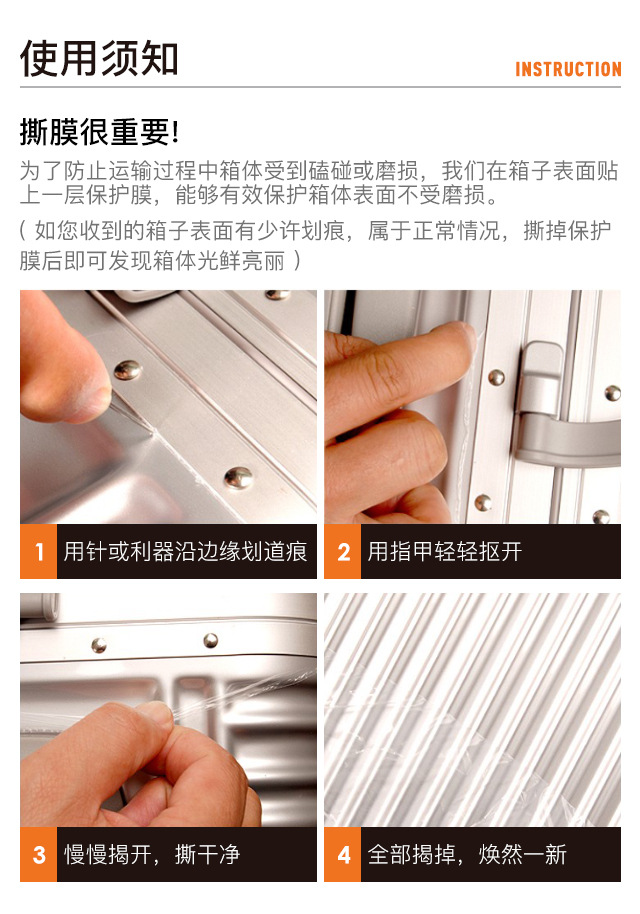 使用须知

INSTRUCTION

撕膜很重要!

为了防止运输过程中箱体受到磕碰或磨损，我们在箱子表面贴上一层保护膜，能够有效保护箱体表面不受磨损。

（如您收到的箱子表面有少许划痕，属于正常情况，撕掉保护膜后即可发现箱体光鲜亮丽）

1 用针或利器沿边缘划道痕

2 用指甲轻轻抠开

3 慢慢揭开，撕干净

4 全部揭掉，焕然一新