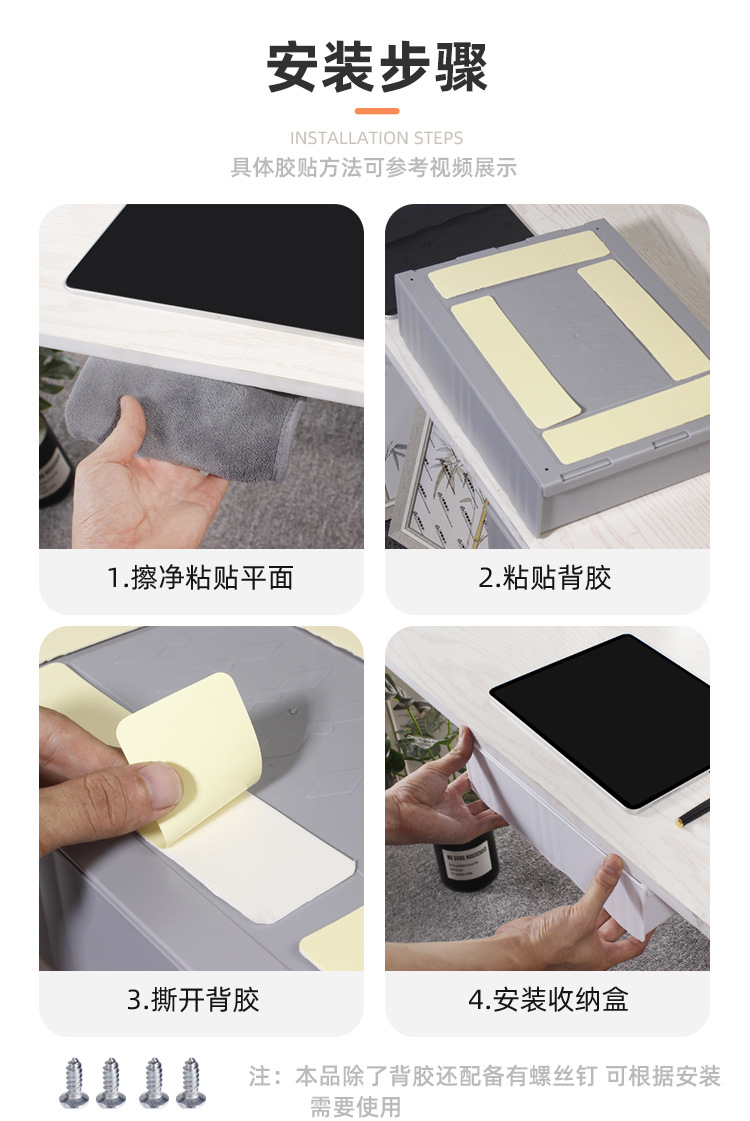 安装步骤

INSTALLATION STEPS

具体胶贴方法可参考视频展示

1.擦净粘贴平面

2.粘贴背胶

3.撕开背胶

4.安装收纳盒

注：本品除了背胶还配备有螺丝钉 可根据安装需要使用