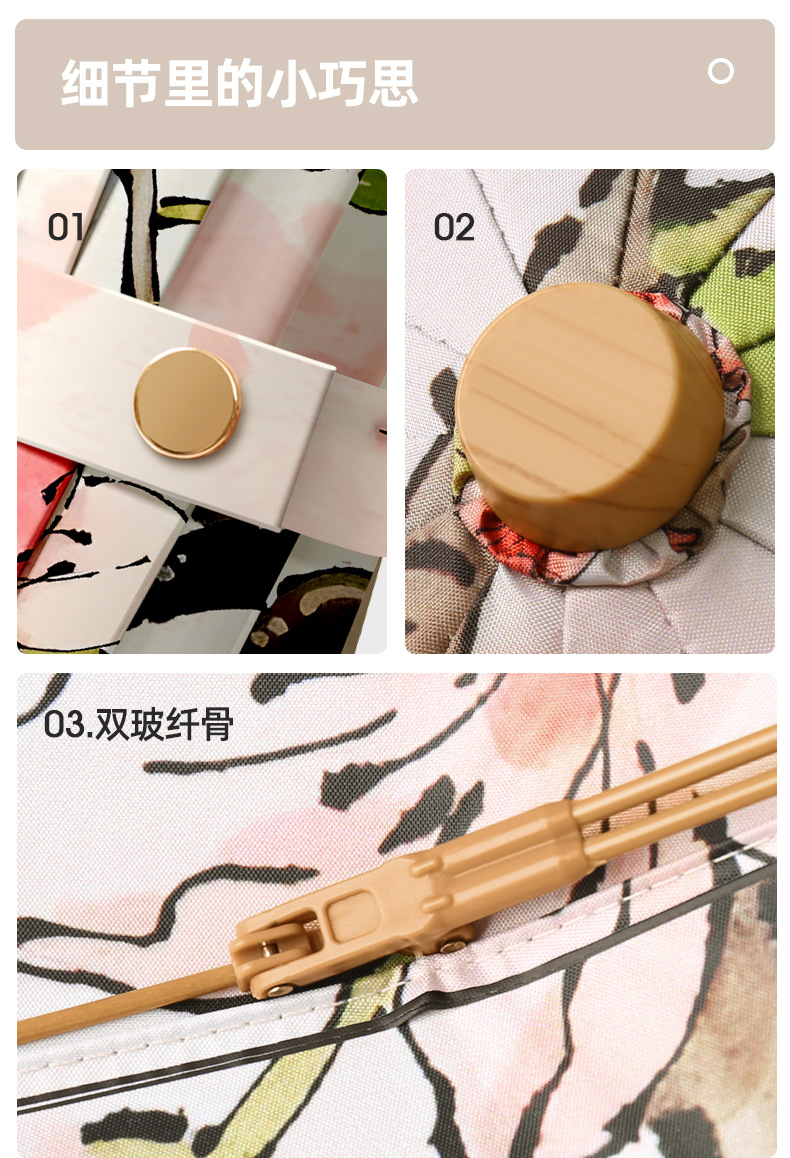 细节里的小巧思

01

02

03.双玻纤骨