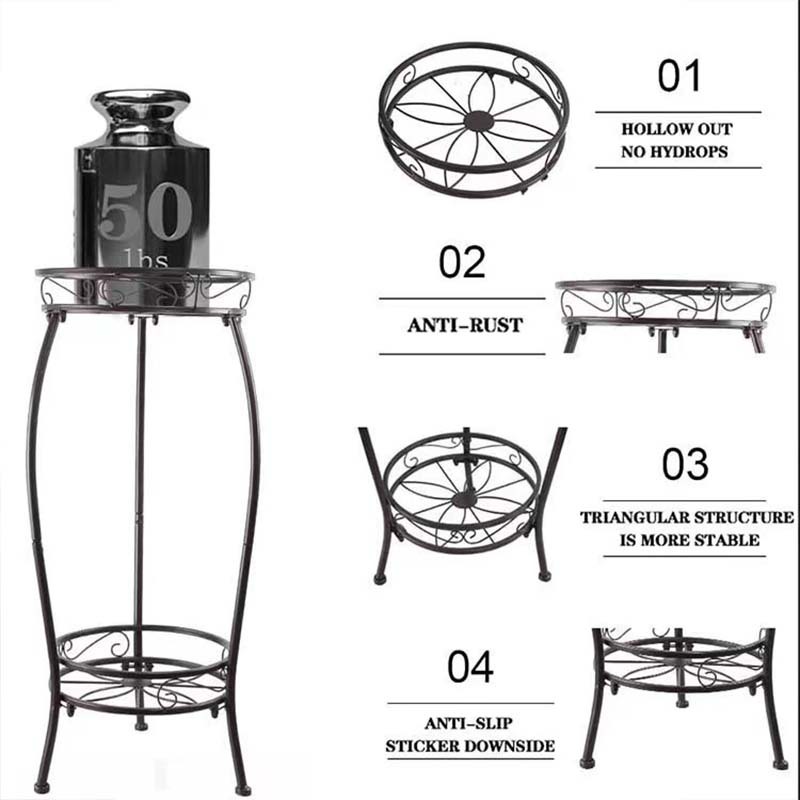 50
lbs

01
HOLLOW OUT
NO HYDROPS

02
ANTI-RUST

03
TRIANGULAR STRUCTURE
IS MORE STABLE

04
ANTI-SLIP
STICKER DOWNSIDE