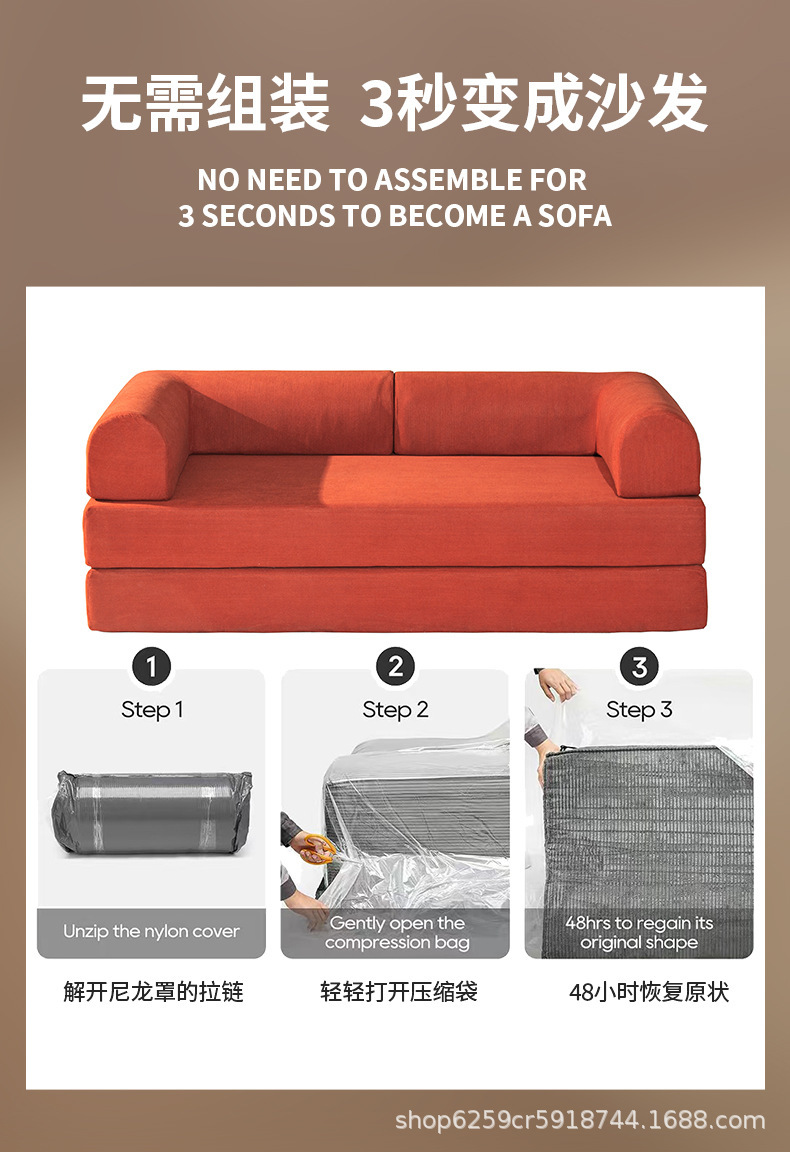 无需组装 3秒变成沙发

NO NEED TO ASSEMBLE FOR
3 SECONDS TO BECOME A SOFA

1
Step 1
Unzip the nylon cover
解开尼龙罩的拉链

2
Step 2
Gently open the compression bag
轻轻打开压缩袋

3
Step 3
48hrs to regain its original shape
48小时恢复原状

shop6259cr5918744.1688.com