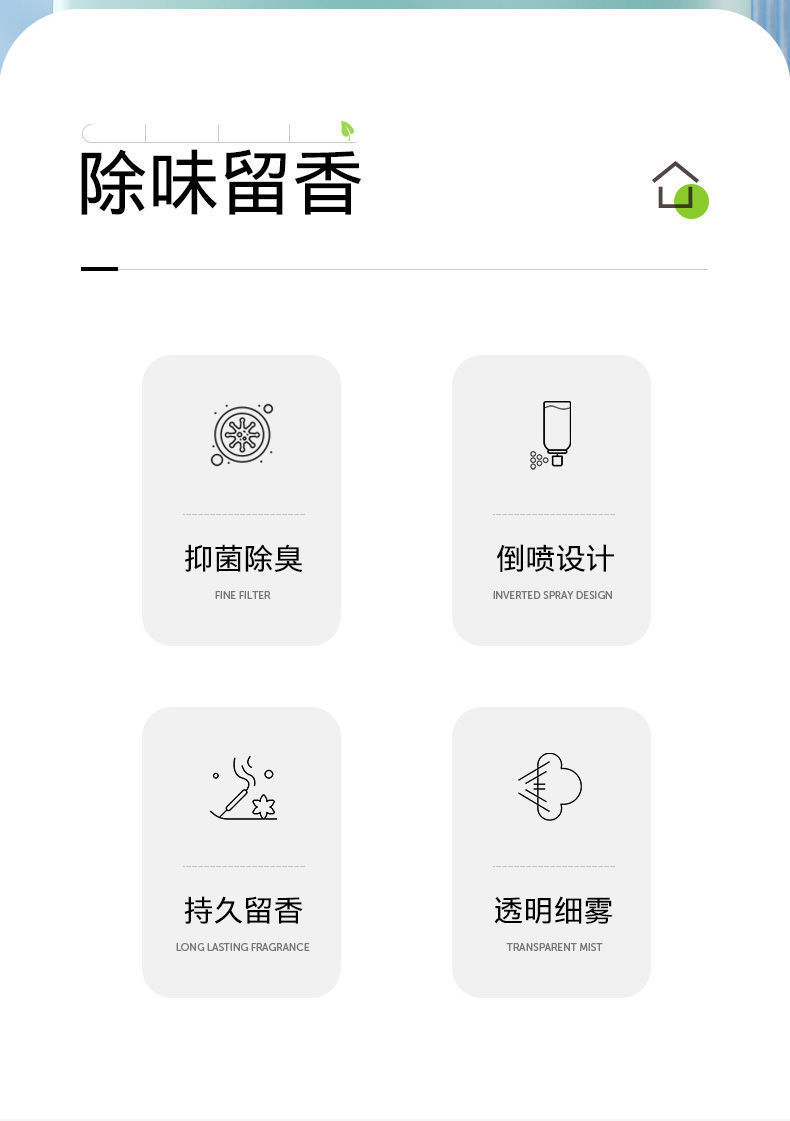 除味留香

抑菌除臭
FINE FILTER

倒喷设计
INVERTED SPRAY DESIGN

持久留香
LONG LASTING FRAGRANCE

透明细雾
TRANSPARENT MIST