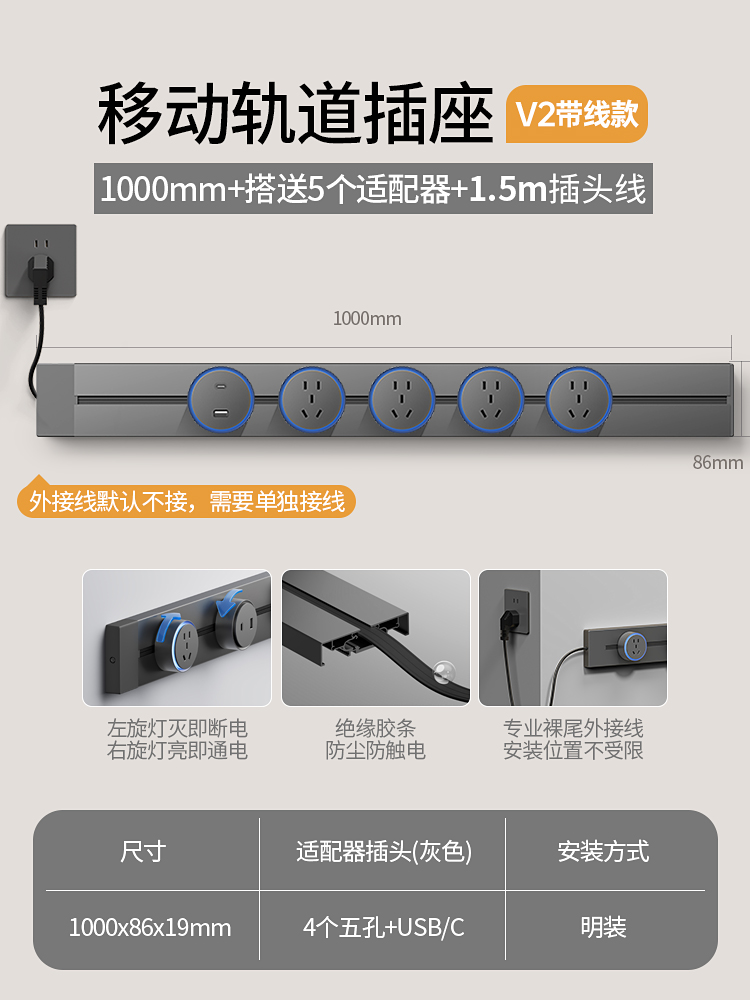 移动轨道插座 V2带线款

1000mm+搭送5个适配器+1.5m插头线

1000mm

86mm

外接线默认不接，需要单独接线

左旋灯灭即断电
右旋灯亮即通电

绝缘胶条
防尘防触电

专业裸尾外接线
安装位置不受限

| 尺寸 | 适配器插头(灰色) | 安装方式 |
|---|---|---|
| 1000x86x19mm | 4个五孔+USB/C | 明装 |