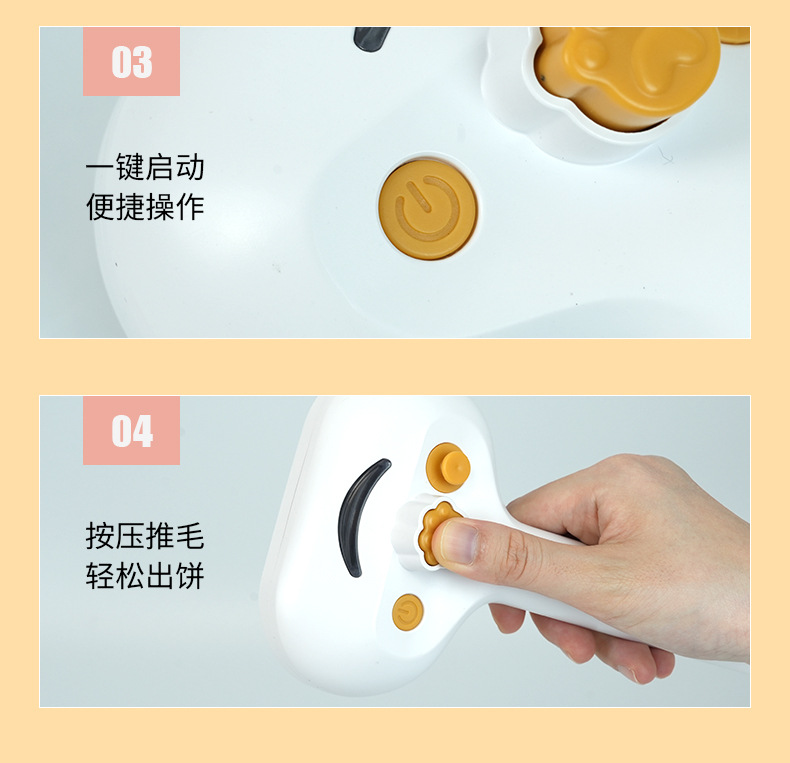 03

一键启动
便捷操作

04

按压推毛
轻松出饼