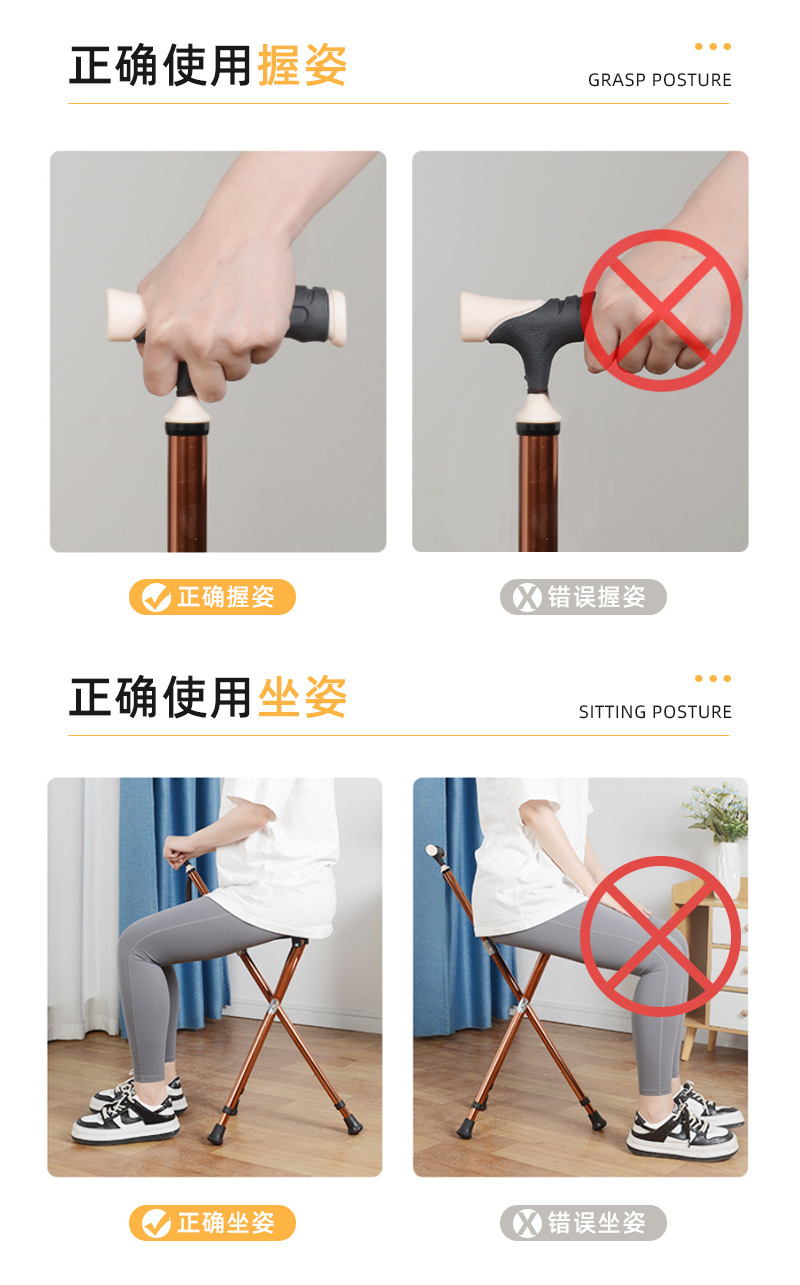 正确使用握姿

GRASP POSTURE

正确握姿

错误握姿

正确使用坐姿

SITTING POSTURE

正确坐姿

错误坐姿