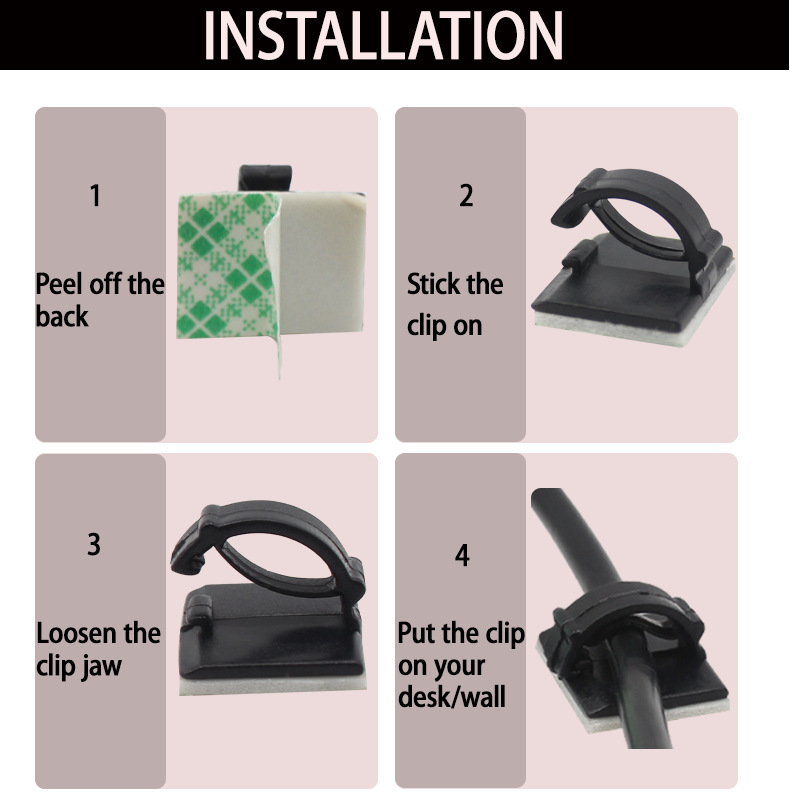 INSTALLATION

1

Peel off the back

2

Stick the clip on

3

Loosen the clip jaw

4

Put the clip on your desk/wall