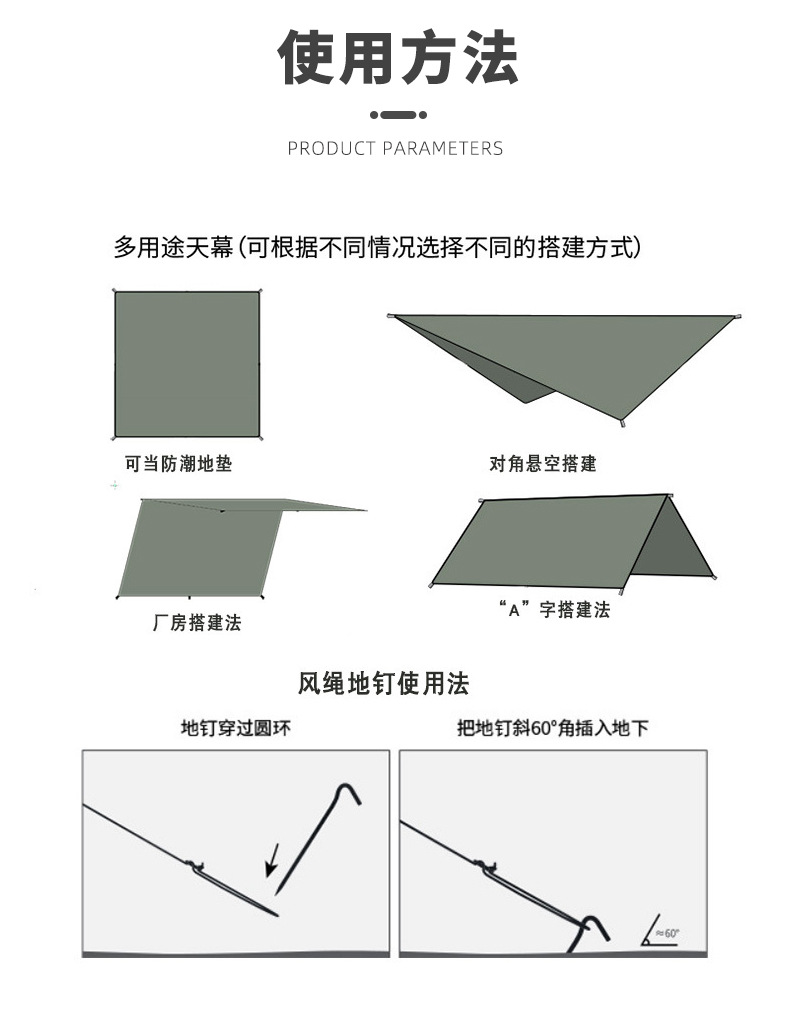 使用方法

PRODUCT PARAMETERS

多用途天幕（可根据不同情况选择不同的搭建方式）

可当防潮地垫

对角悬空搭建

厂房搭建法

“A”字搭建法

风绳地钉使用法

地钉穿过圆环

把地钉斜60°角插入地下

≈60°