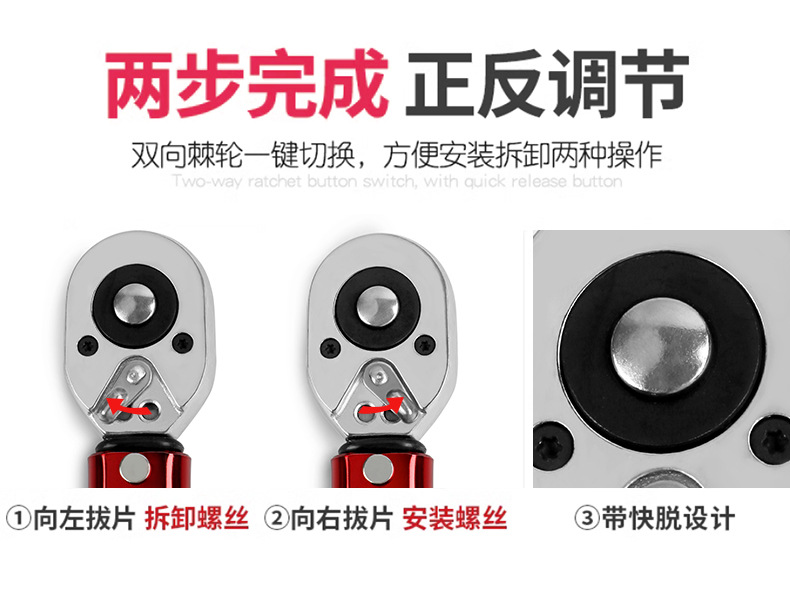 两步完成 正反调节

双向棘轮一键切换，方便安装拆卸两种操作

Two-way ratchet button switch, with quick release button

①向左拔片 拆卸螺丝 ②向右拔片 安装螺丝 ③带快脱设计