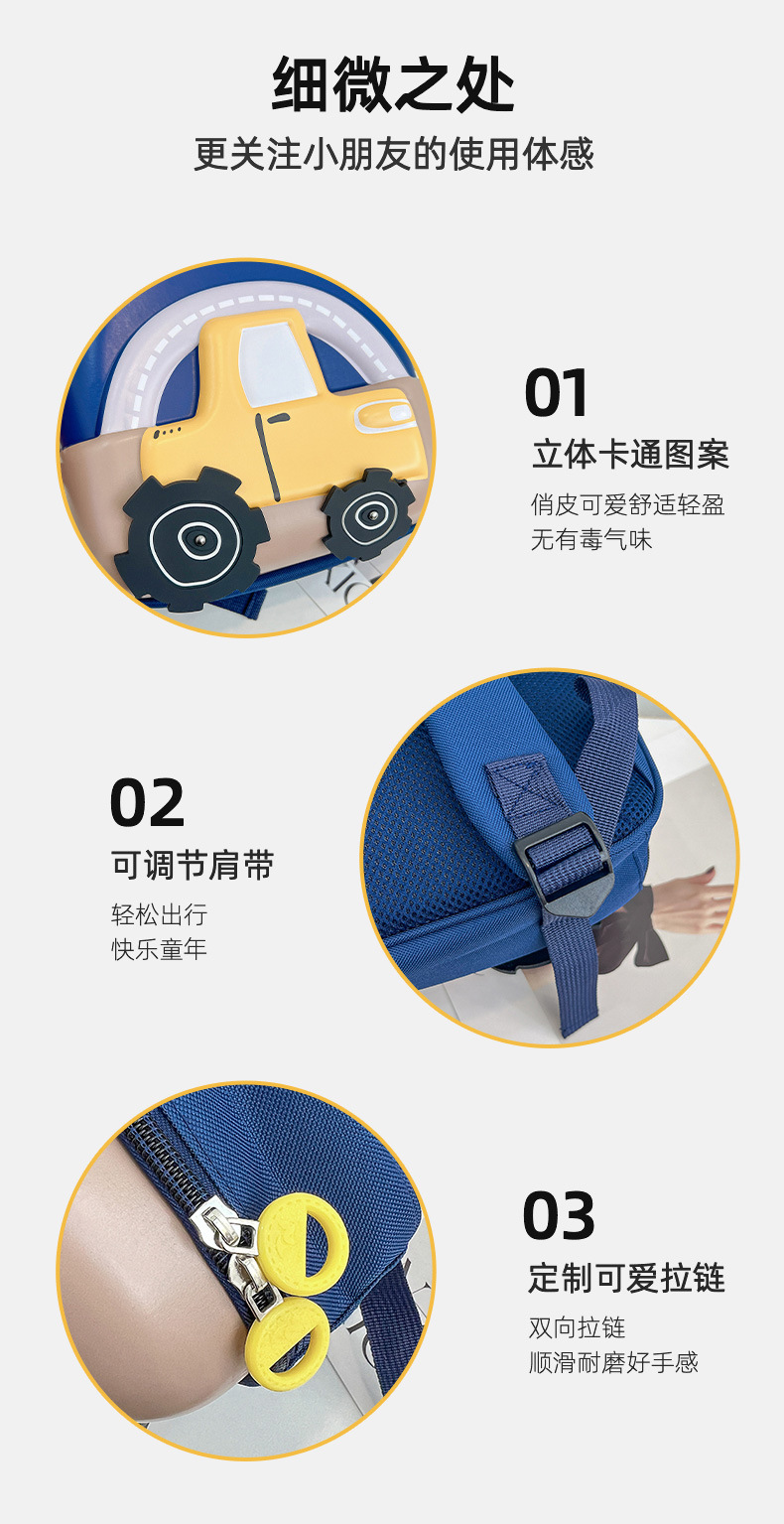 细微之处
更关注小朋友的使用体感

01
立体卡通图案
俏皮可爱舒适轻盈
无有毒气味

02
可调节肩带
轻松出行
快乐童年

03
定制可爱拉链
双向拉链
顺滑耐磨好手感