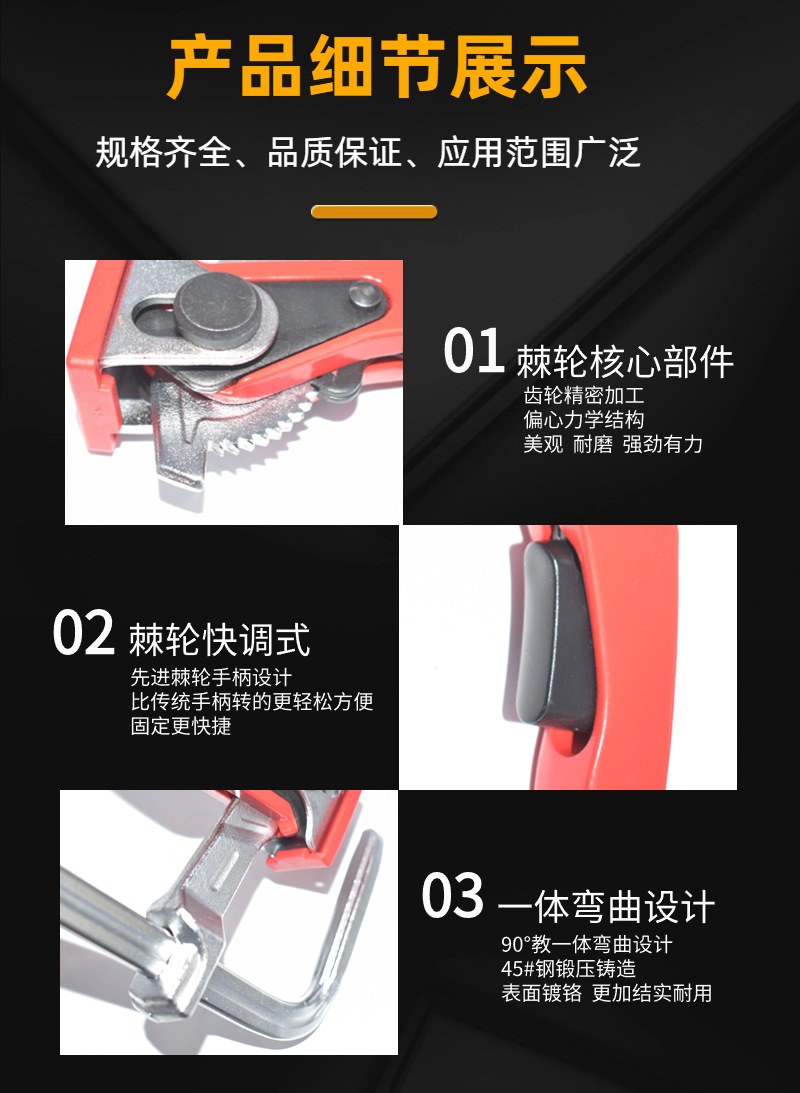 产品细节展示

规格齐全、品质保证、应用范围广泛

01 棘轮核心部件
齿轮精密加工
偏心力学结构
美观 耐磨 强劲有力

02 棘轮快调式
先进棘轮手柄设计
比传统手柄转的更轻松方便
固定更快捷

03 一体弯曲设计
90°教一体弯曲设计
45#钢锻压铸造
表面镀铬 更加结实耐用